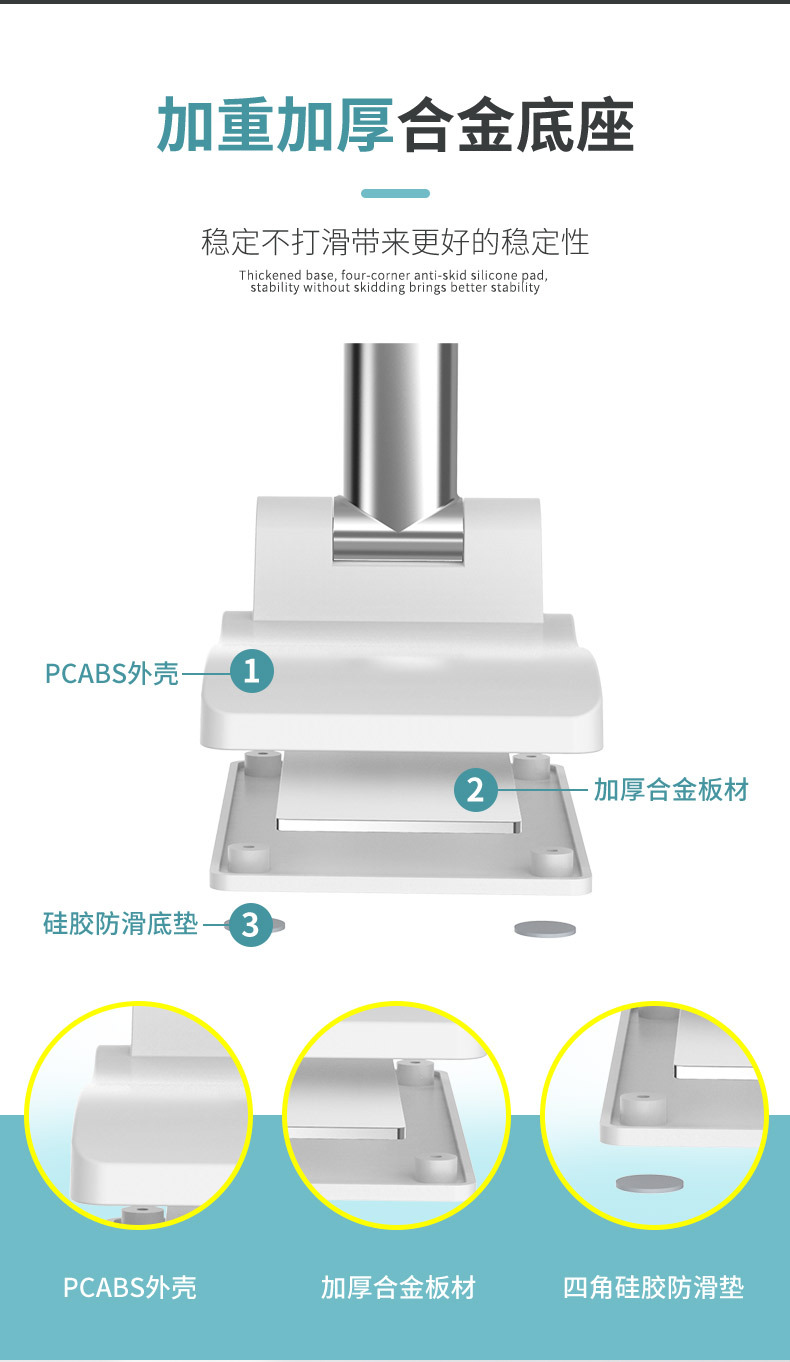 加重加厚合金底座

稳定不打滑带来更好的稳定性

Thickened base, four-corner anti-skid silicone pad, stability without skidding brings better stability

PCABS外壳 1

2 加厚合金板材

硅胶防滑底垫 3

PCABS外壳

加厚合金板材

四角硅胶防滑垫