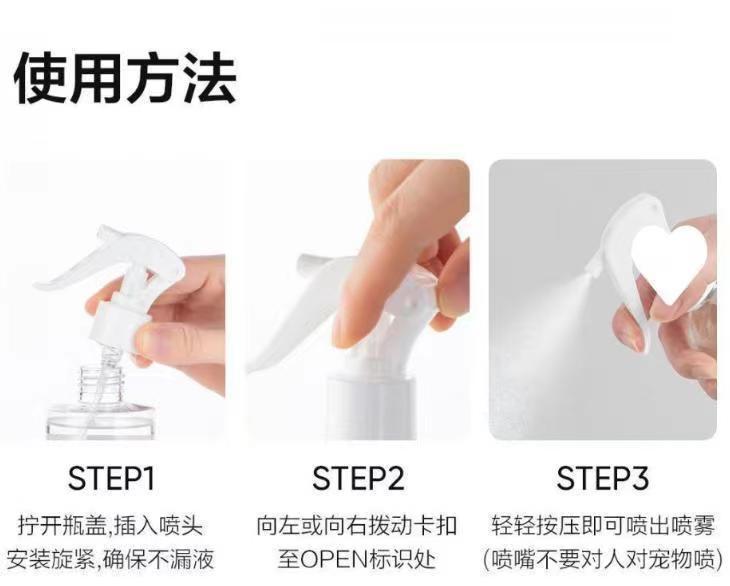 使用方法

STEP1
拧开瓶盖,插入喷头
安装旋紧,确保不漏液

STEP2
向左或向右拨动卡扣
至OPEN标识处

STEP3
轻轻按压即可喷出喷雾
(喷嘴不要对人对宠物喷)