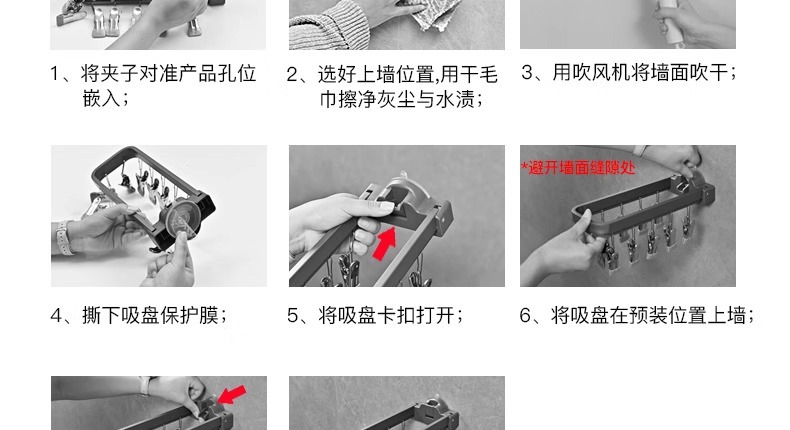 1、将夹子对准产品孔位嵌入；

2、选好上墙位置,用干毛巾擦净灰尘与水渍；

3、用吹风机将墙面吹干；

4、撕下吸盘保护膜；

5、将吸盘卡扣打开；

*避开墙面缝隙处

6、将吸盘在预装位置上墙；