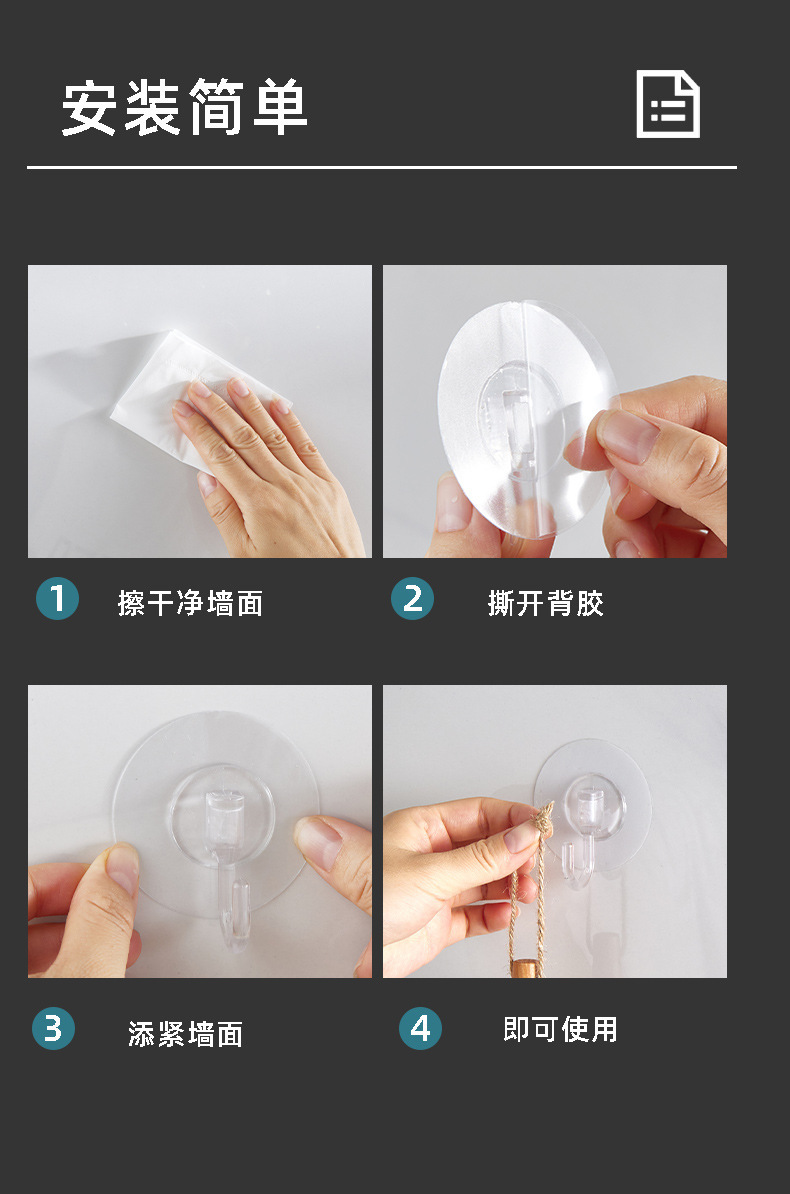 安装简单

1 擦干净墙面

2 撕开背胶

3 添紧墙面

4 即可使用