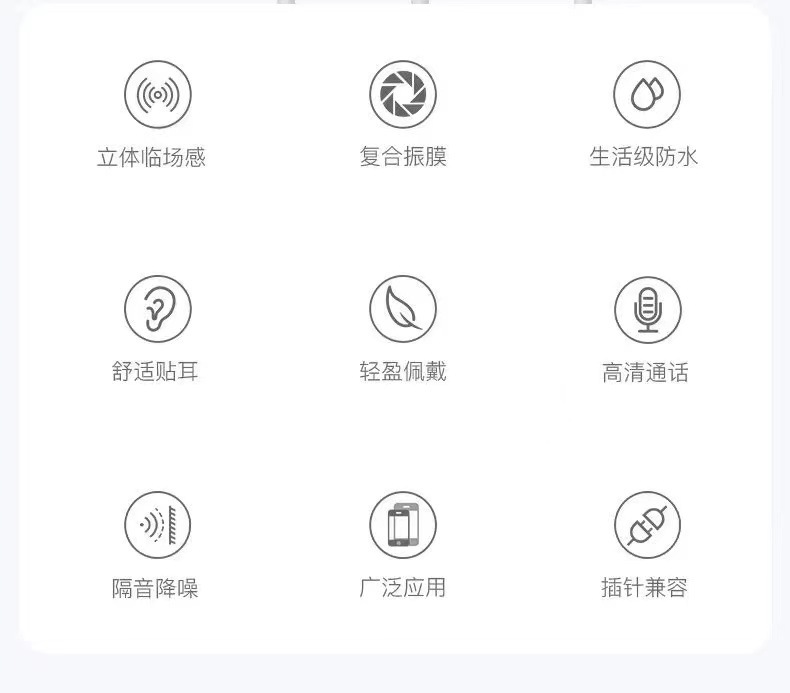 立体临场感

复合振膜

生活级防水

舒适贴耳

轻盈佩戴

高清通话

隔音降噪

广泛应用

插针兼容