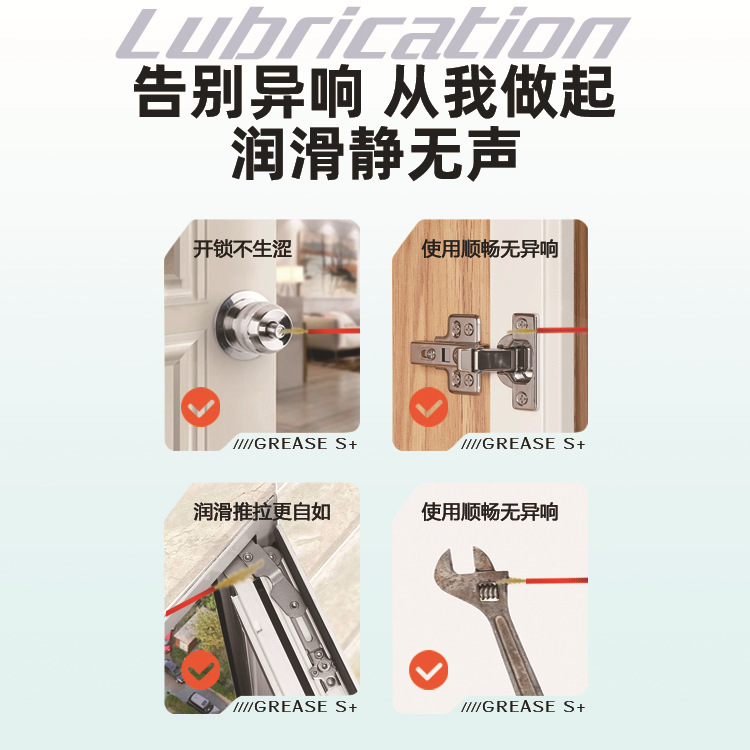 Lubrication
告别异响 从我做起
润滑静无声

开锁不生涩
////GREASE S+

使用顺畅无异响
////GREASE S+

润滑推拉更自如
////GREASE S+

使用顺畅无异响
////GREASE S+