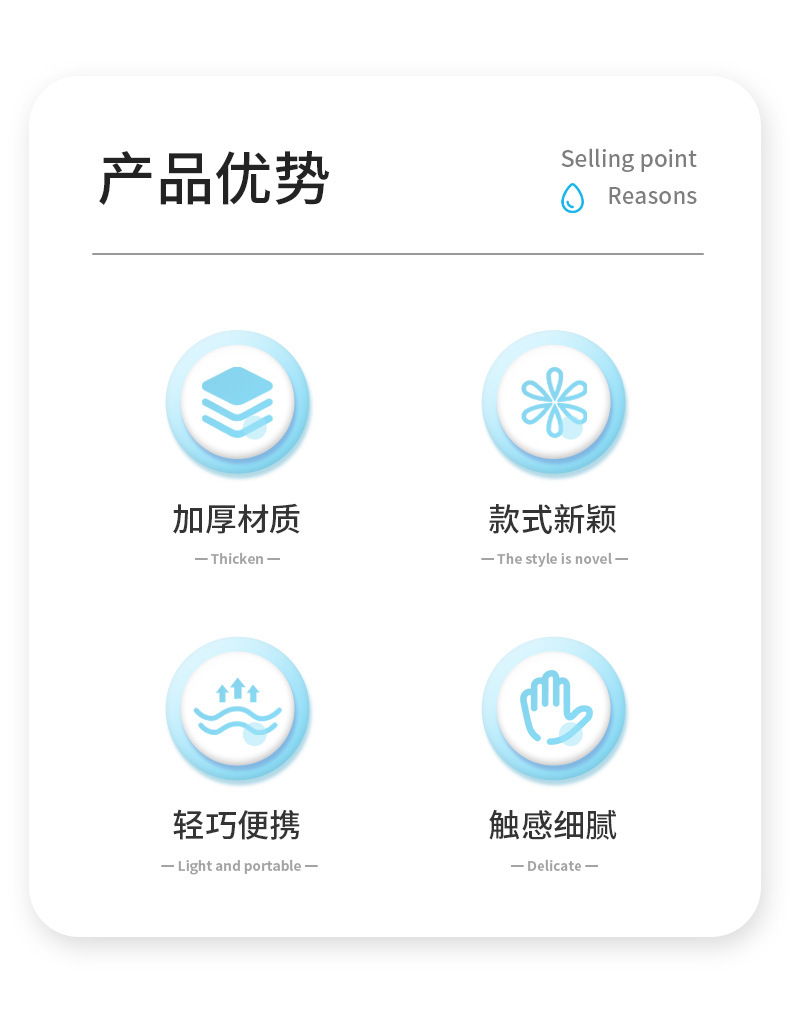 产品优势

Selling point
Reasons

加厚材质
— Thicken —

款式新颖
— The style is novel —

轻巧便携
— Light and portable —

触感细腻
— Delicate —