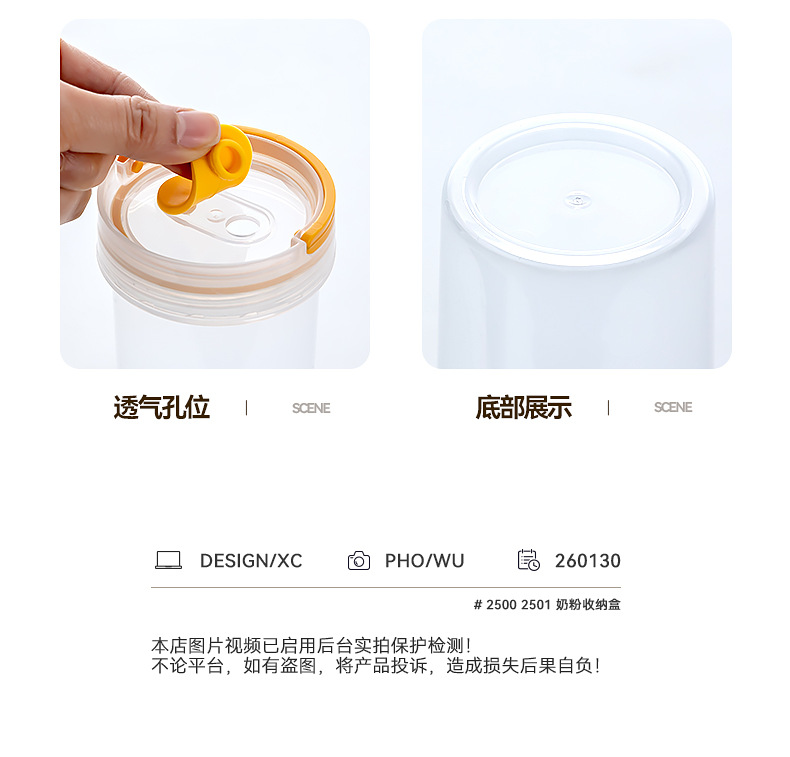 透气孔位 | SCENE

底部展示 | SCENE

DESIGN/XC PHO/WU 260130

# 2500 2501 奶粉收纳盒

本店图片视频已启用后台实拍保护检测！
不论平台，如有盗图，将产品投诉，造成损失后果自负！