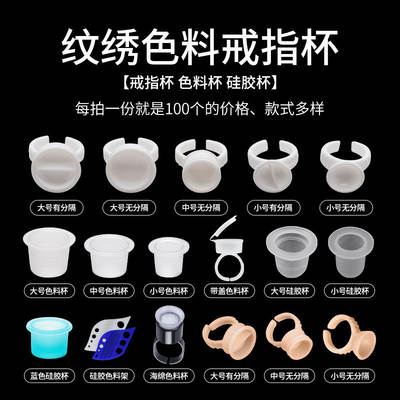 纹绣色料戒指杯

【戒指杯 色料杯 硅胶杯】

每拍一份就是100个的价格、款式多样

大号有分隔

大号无分隔

中号无分隔

小号有分隔

小号无分隔

大号色料杯

中号色料杯

小号色料杯

带盖色料杯

大号硅胶杯

小号硅胶杯

蓝色硅胶杯

硅胶色料架

海绵色料杯

大号有分隔

中号无分隔

小号无分隔