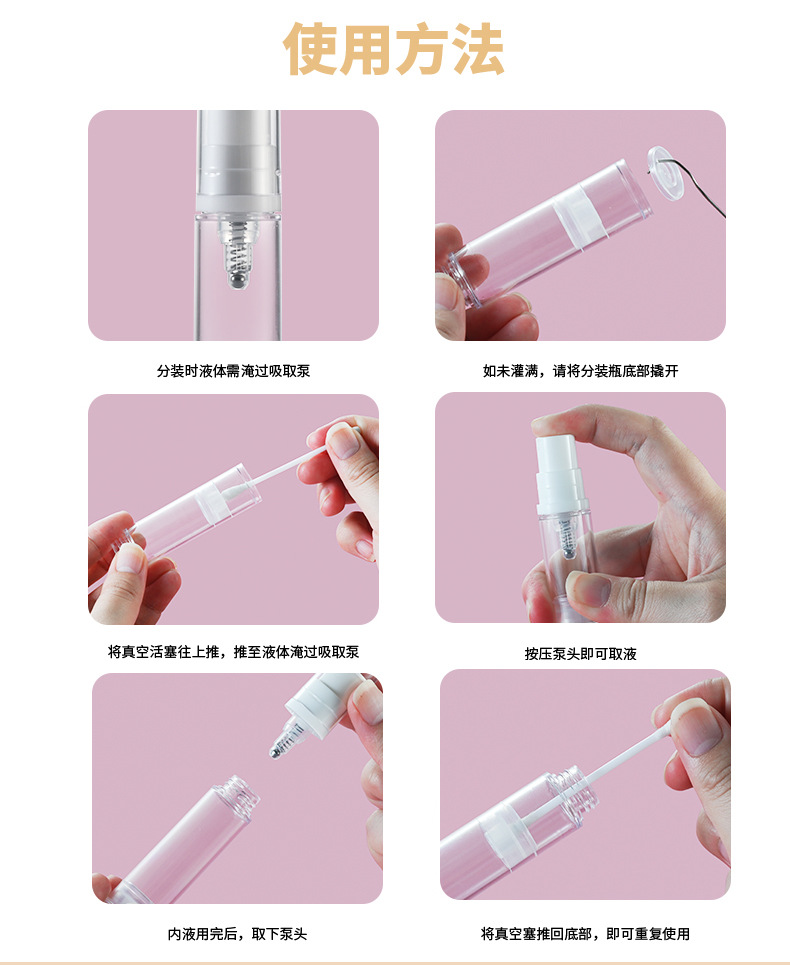 使用方法

分装时液体需淹过吸取泵

如未灌满，请将分装瓶底部撬开

将真空活塞往上推，推至液体淹过吸取泵

按压泵头即可取液

内液用完后，取下泵头

将真空塞推回底部，即可重复使用