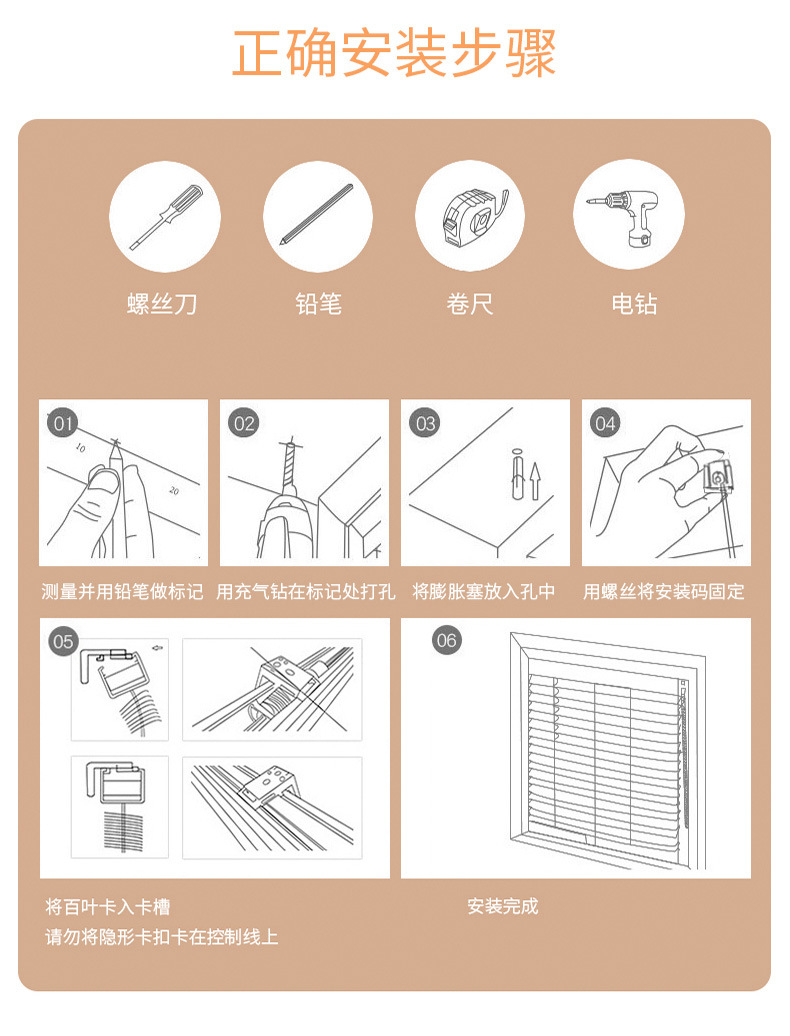 正确安装步骤

螺丝刀

铅笔

卷尺

电钻

01

10

20

测量并用铅笔做标记

02

用充气钻在标记处打孔

03

将膨胀塞放入孔中

04

用螺丝将安装码固定

05

将百叶卡入卡槽
请勿将隐形卡扣卡在控制线上

06

安装完成