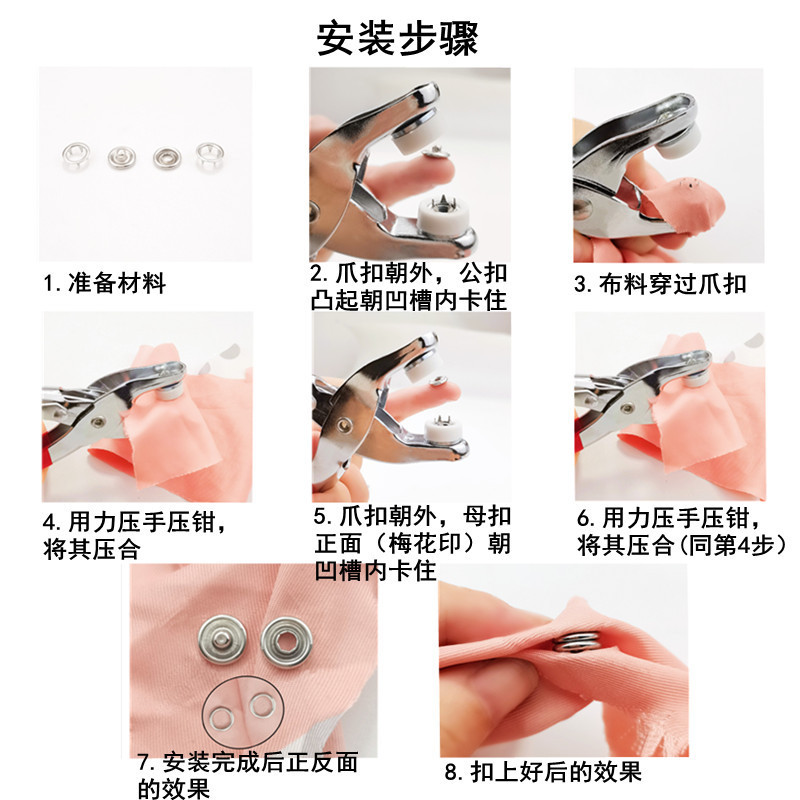 安装步骤

1. 准备材料

2. 爪扣朝外，公扣凸起朝凹槽内卡住

3. 布料穿过爪扣

4. 用力压手压钳，将其压合

5. 爪扣朝外，母扣正面（梅花印）朝凹槽内卡住

6. 用力压手压钳，将其压合(同第4步)

7. 安装完成后正反面的效果

8. 扣上好后的效果