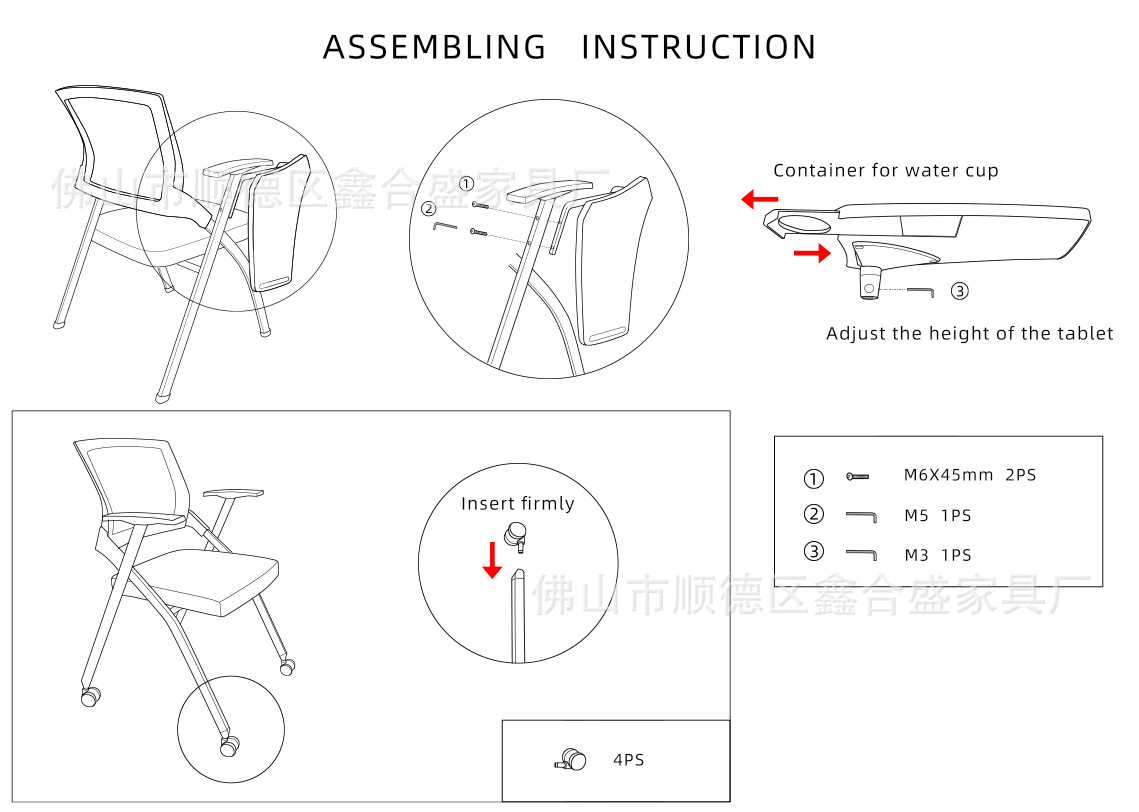 ASSEMBLING INSTRUCTION

佛山市顺德区鑫合盛家具厂

①
②

Container for water cup

③

Adjust the height of the tablet

Insert firmly

① M6X45mm 2PS
② M5 1PS
③ M3 1PS

佛山市顺德区鑫合盛家具厂

4PS