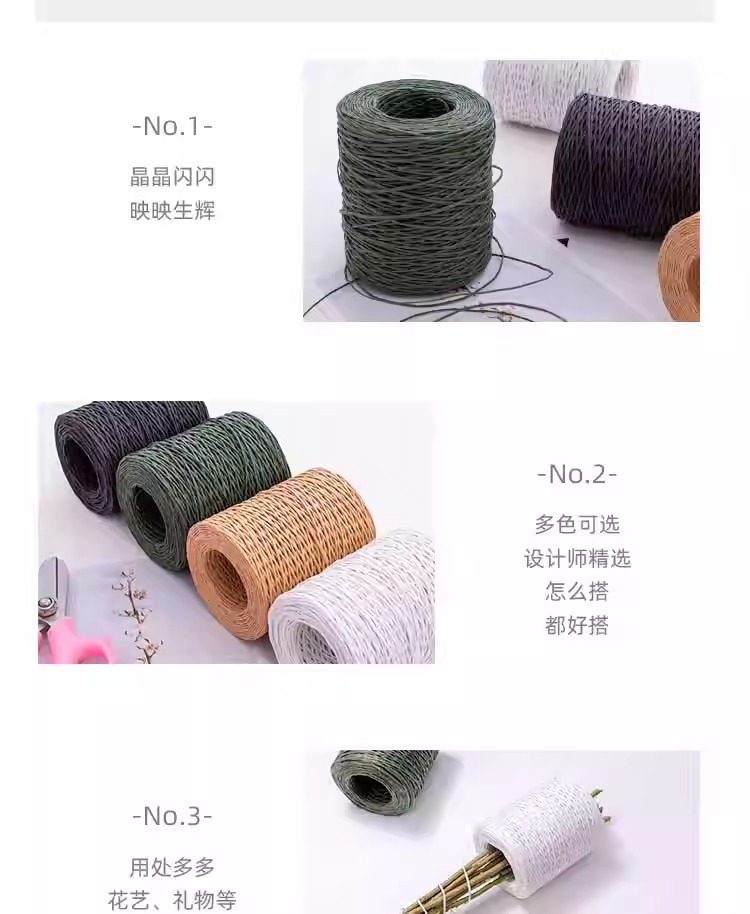 -No.1-

晶晶闪闪
映映生辉

-No.2-

多色可选
设计师精选
怎么搭
都好搭

-No.3-

用处多多
花艺、礼物等