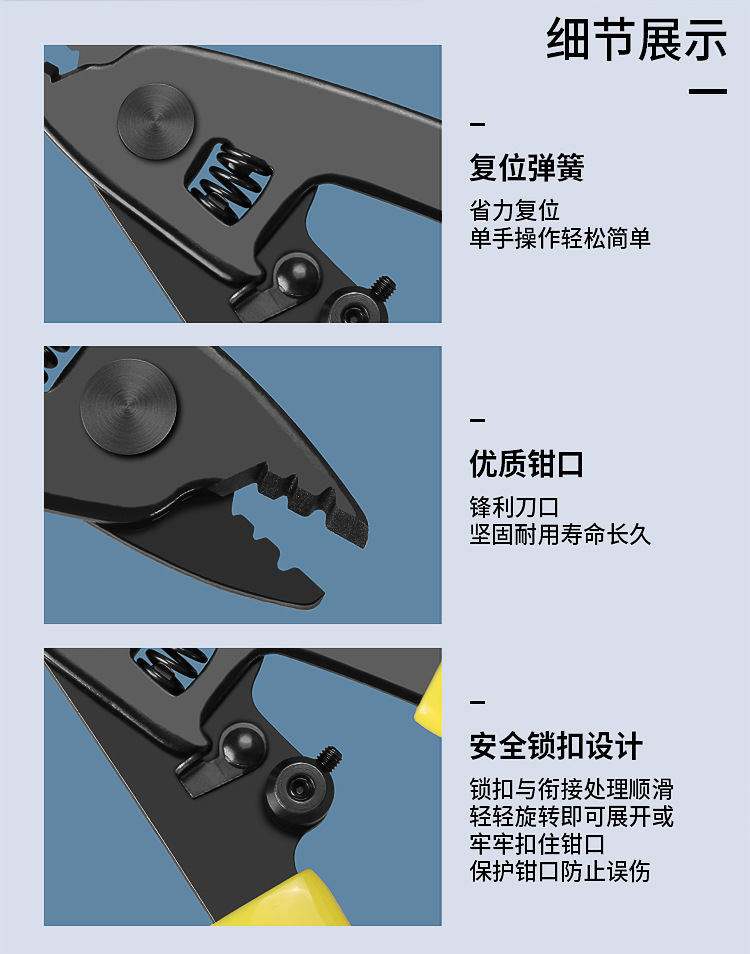 细节展示

复位弹簧

省力复位
单手操作轻松简单

优质钳口

锋利刀口
坚固耐用寿命长久

安全锁扣设计

锁扣与衔接处理顺滑
轻轻旋转即可展开或
牢牢扣住钳口
保护钳口防止误伤