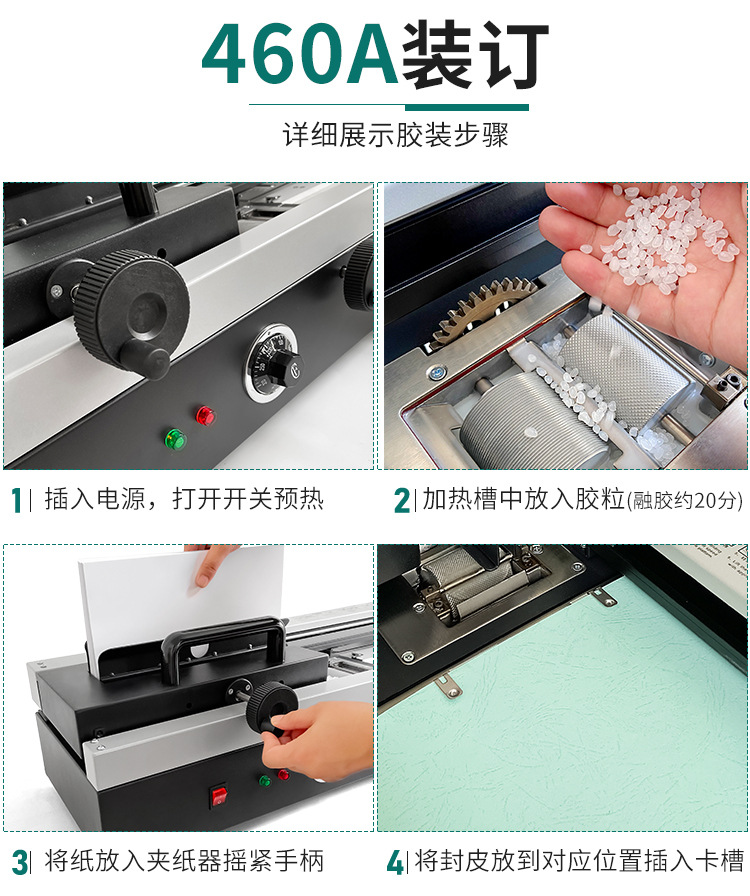 460A装订

详细展示胶装步骤

1| 插入电源，打开开关预热

2| 加热槽中放入胶粒(融胶约20分)

3| 将纸放入夹纸器摇紧手柄

4| 将封皮放到对应位置插入卡槽