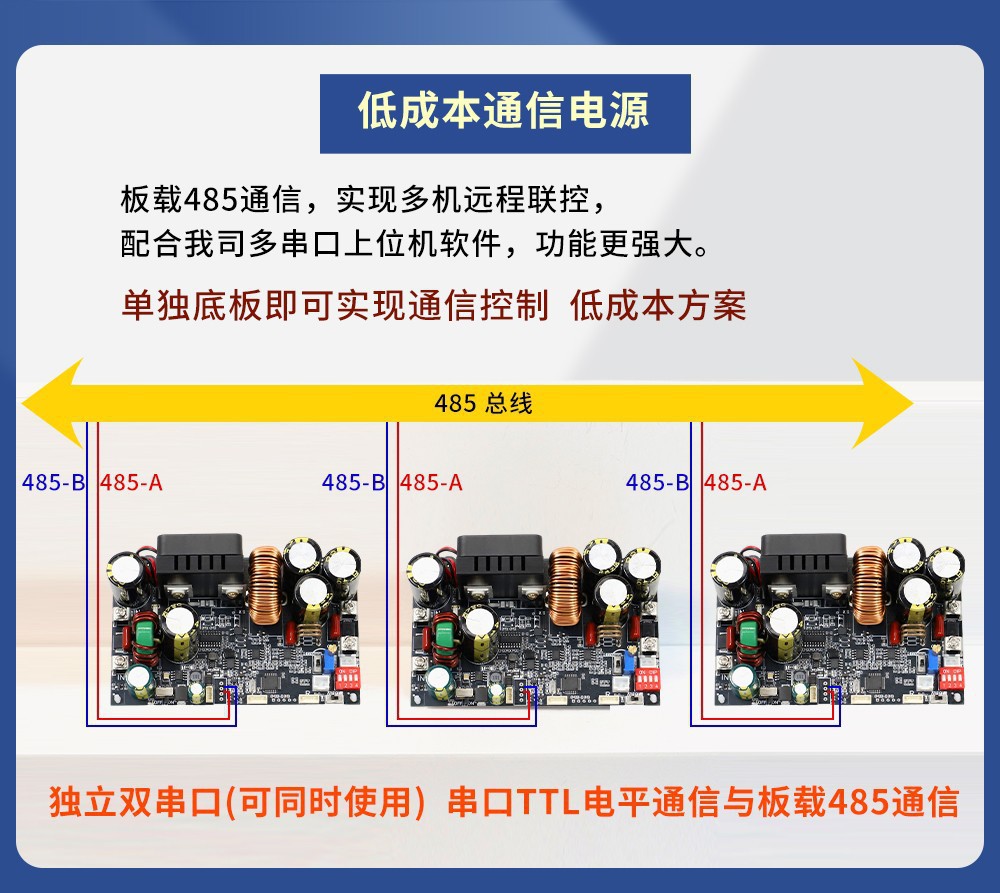 低成本通信电源

板载485通信，实现多机远程联控，
配合我司多串口上位机软件，功能更强大。

单独底板即可实现通信控制 低成本方案

485 总线

485-B 485-A

485-B 485-A

485-B 485-A

独立双串口(可同时使用) 串口TTL电平通信与板载485通信