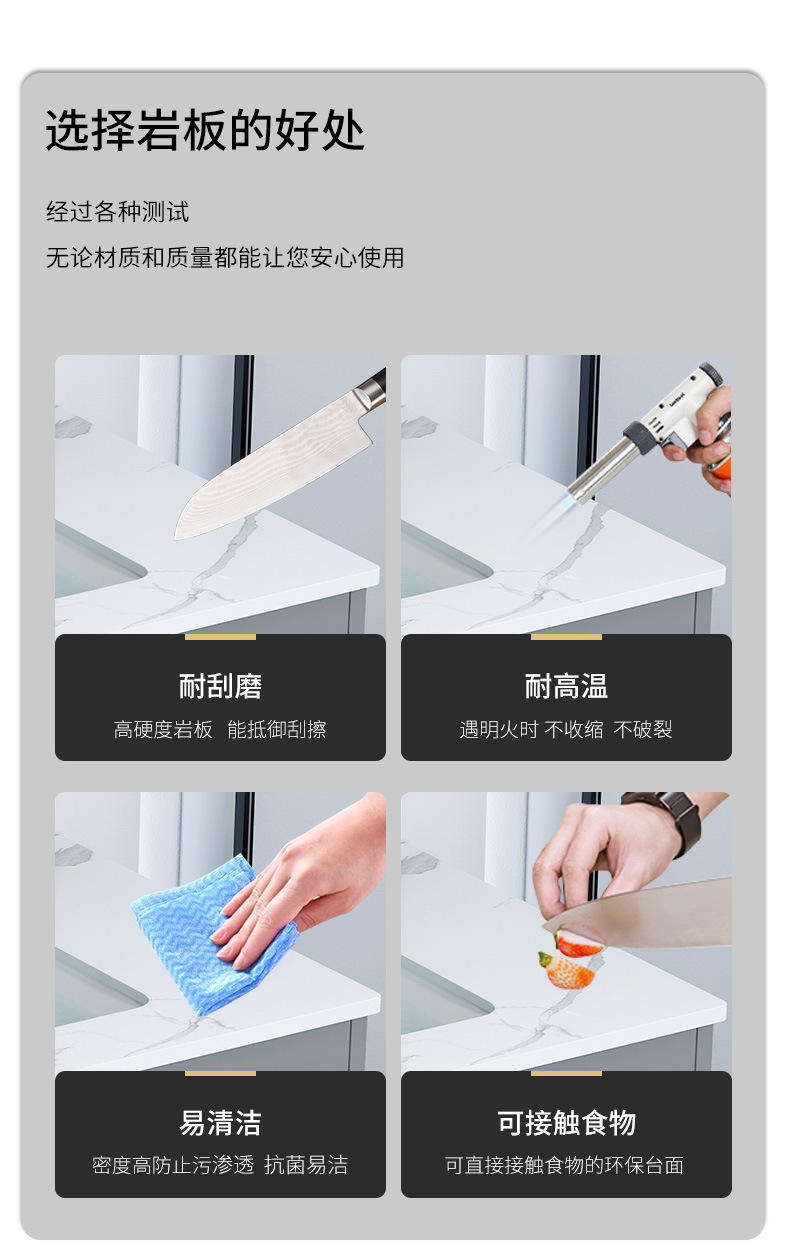 选择岩板的好处

经过各种测试
无论材质和质量都能让您安心使用

耐刮磨
高硬度岩板 能抵御刮擦

耐高温
遇明火时 不收缩 不破裂

易清洁
密度高防止污渗透 抗菌易洁

可接触食物
可直接接触食物的环保台面