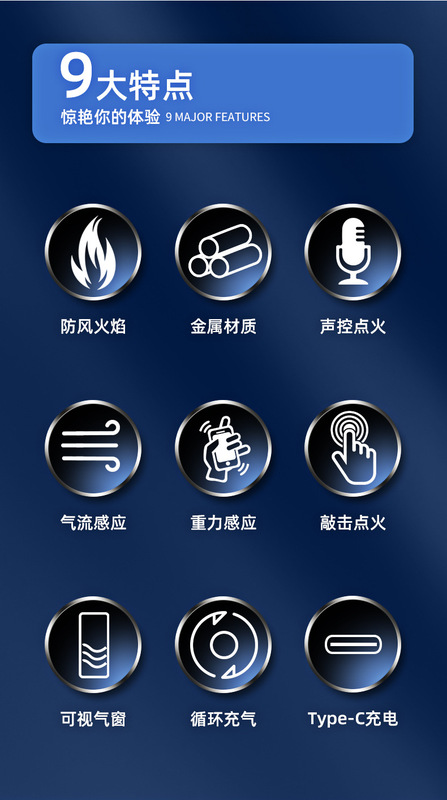 9大特点
惊艳你的体验 9 MAJOR FEATURES

防风火焰
金属材质
声控点火

气流感应
重力感应
敲击点火

可视气窗
循环充气
Type-C充电