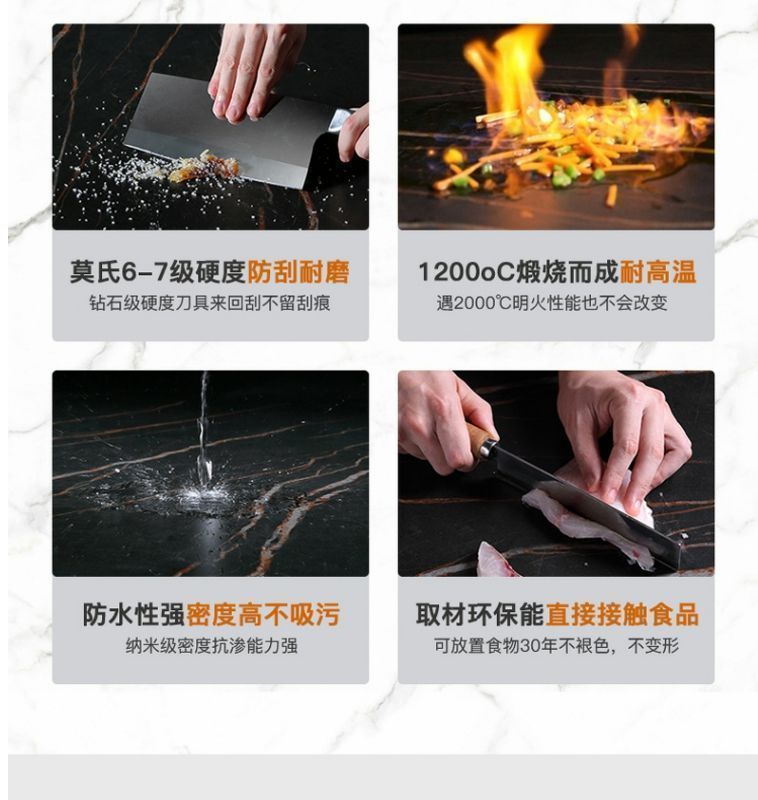 莫氏6-7级硬度防刮耐磨
钻石级硬度刀具来回刮不留刮痕

1200oC煅烧而成耐高温
遇2000℃明火性能也不会改变

防水性强密度高不吸污
纳米级密度抗渗能力强

取材环保能直接接触食品
可放置食物30年不褪色，不变形