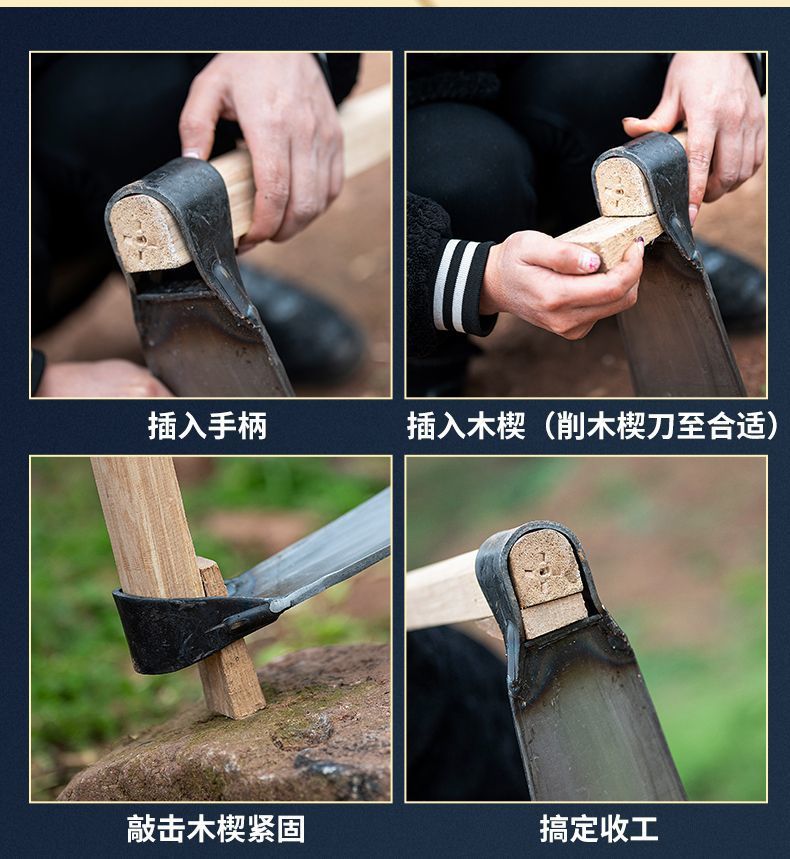 插入手柄

插入木楔（削木楔刀至合适）

敲击木楔紧固

搞定收工