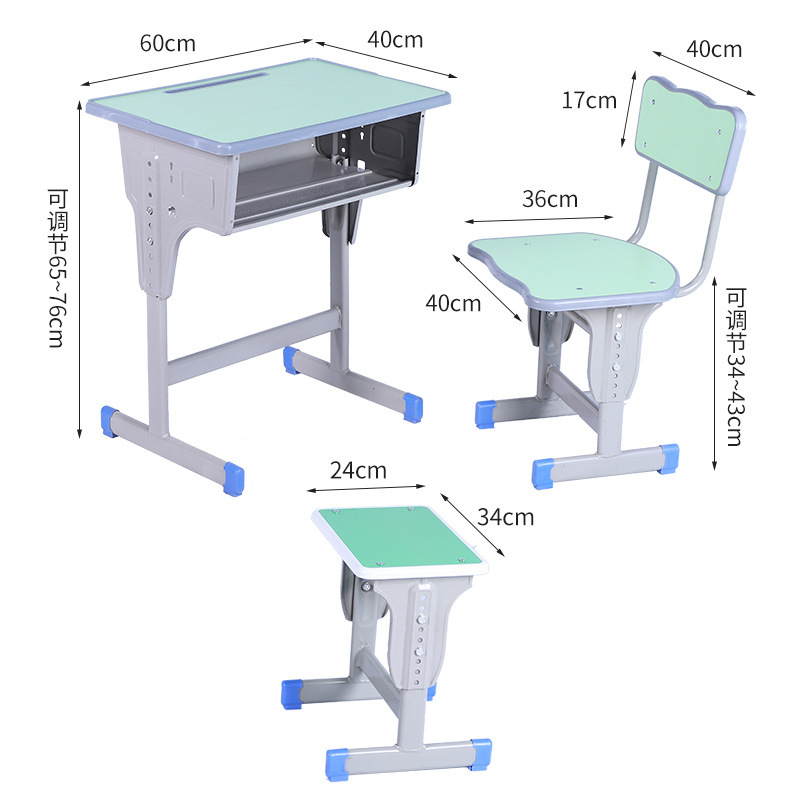 60cm
40cm
可调节65~76cm
40cm
17cm
36cm
40cm
可调节34~43cm
24cm
34cm