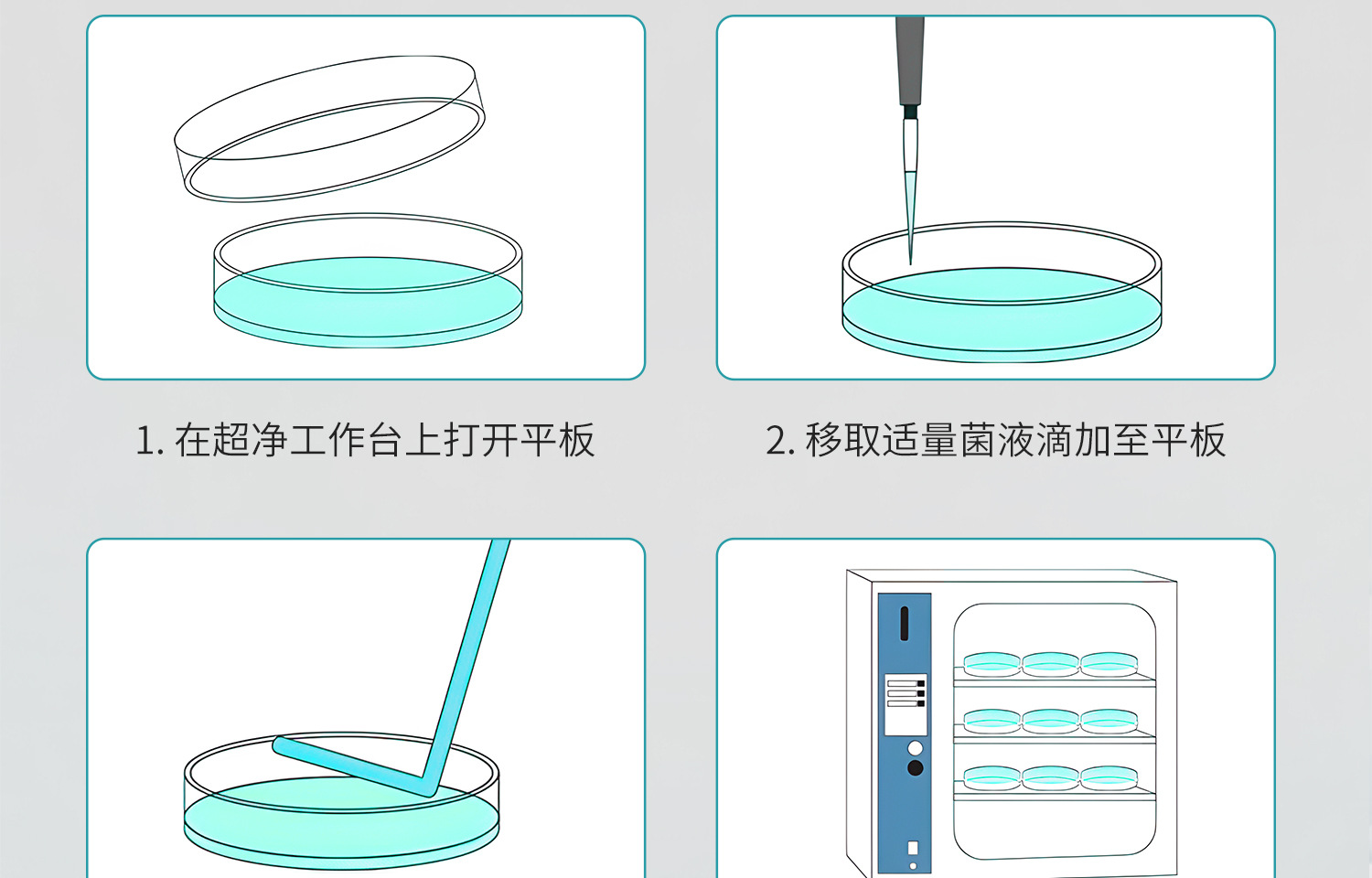 1. 在超净工作台上打开平板

2. 移取适量菌液滴加至平板