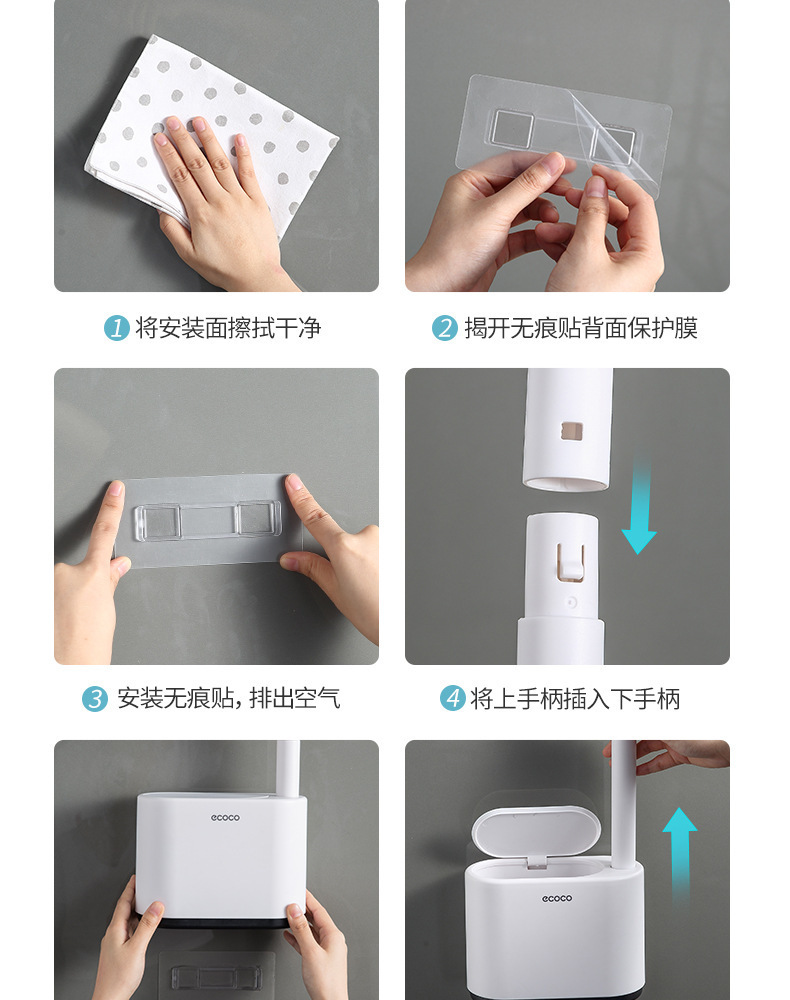 1 将安装面擦拭干净

2 揭开无痕贴背面保护膜

3 安装无痕贴，排出空气

4 将上手柄插入下手柄

ecoco

ecoco