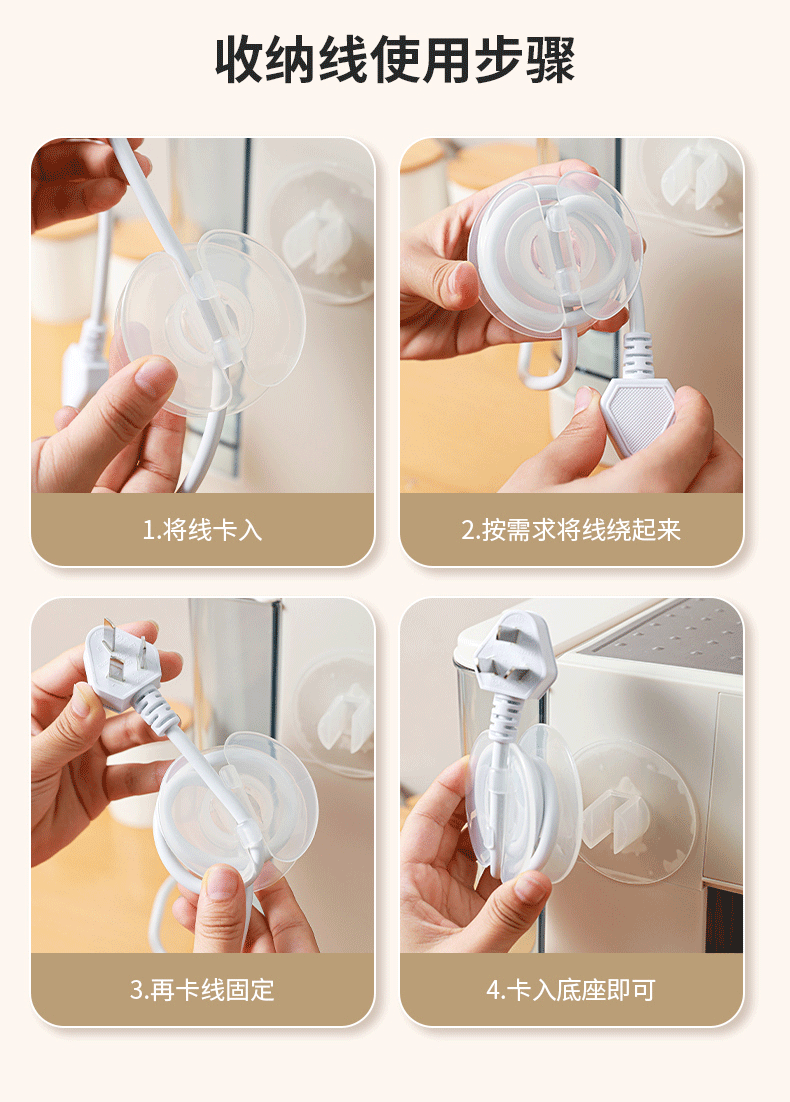 收纳线使用步骤

1.将线卡入

2.按需求将线绕起来

3.再卡线固定

4.卡入底座即可