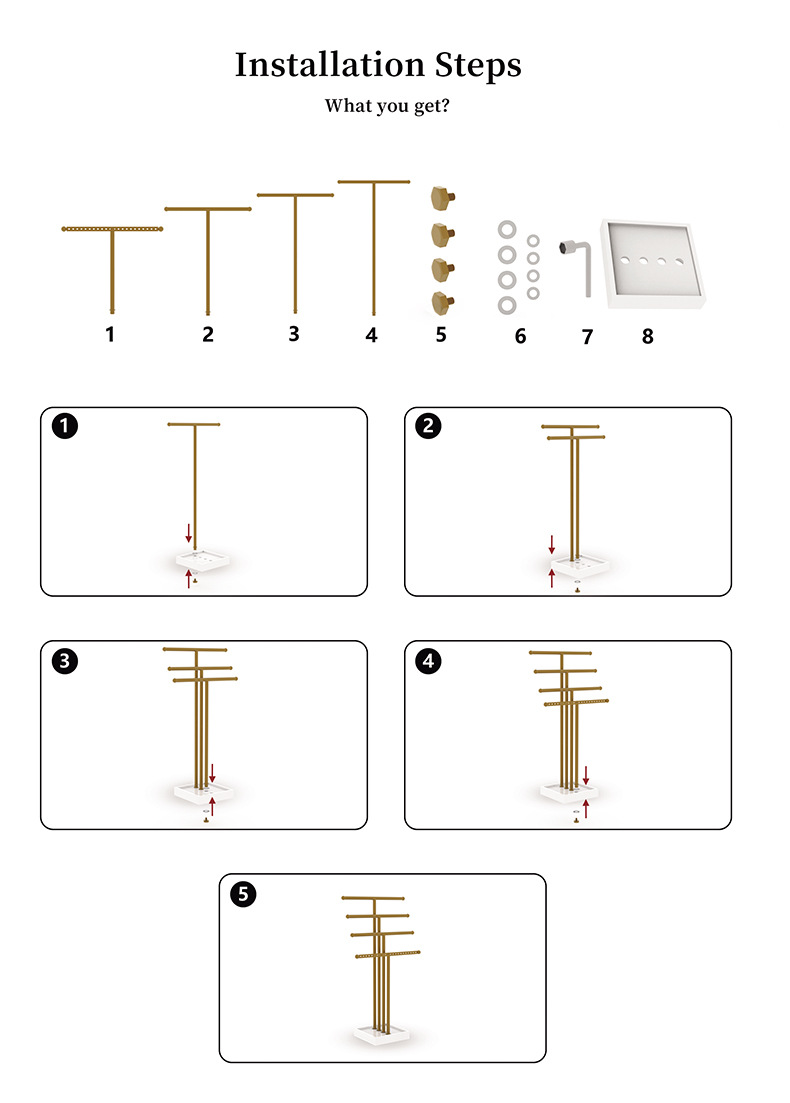 Installation Steps

What you get?

1
2
3
4
5
6
7
8

1

2

3

4

5