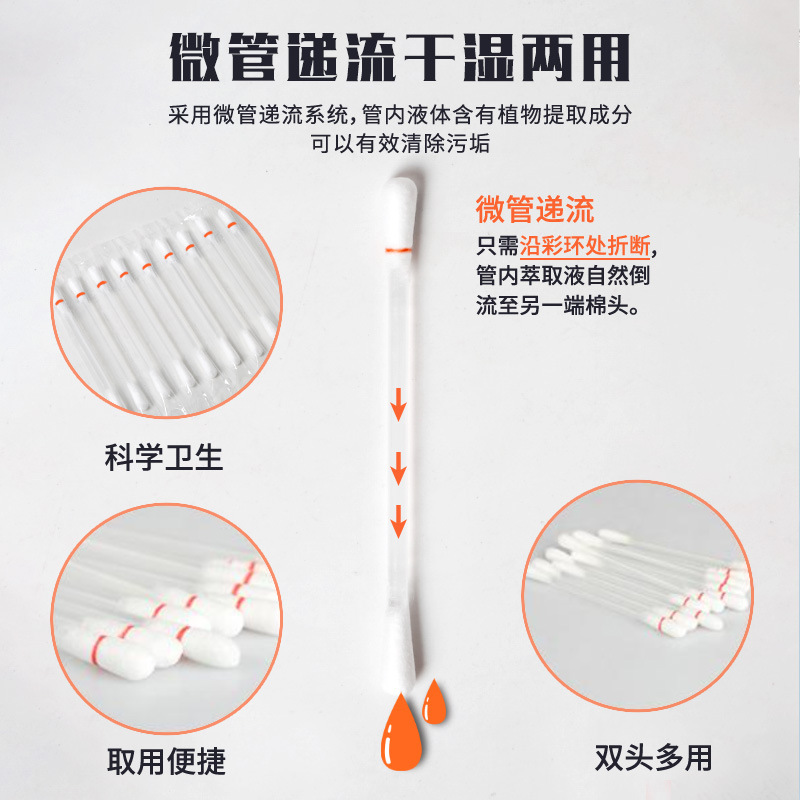 微管递流干湿两用

采用微管递流系统，管内液体含有植物提取成分
可以有效清除污垢

微管递流
只需沿彩环处折断，管内萃取液自然倒流至另一端棉头。

科学卫生

取用便捷

双头多用