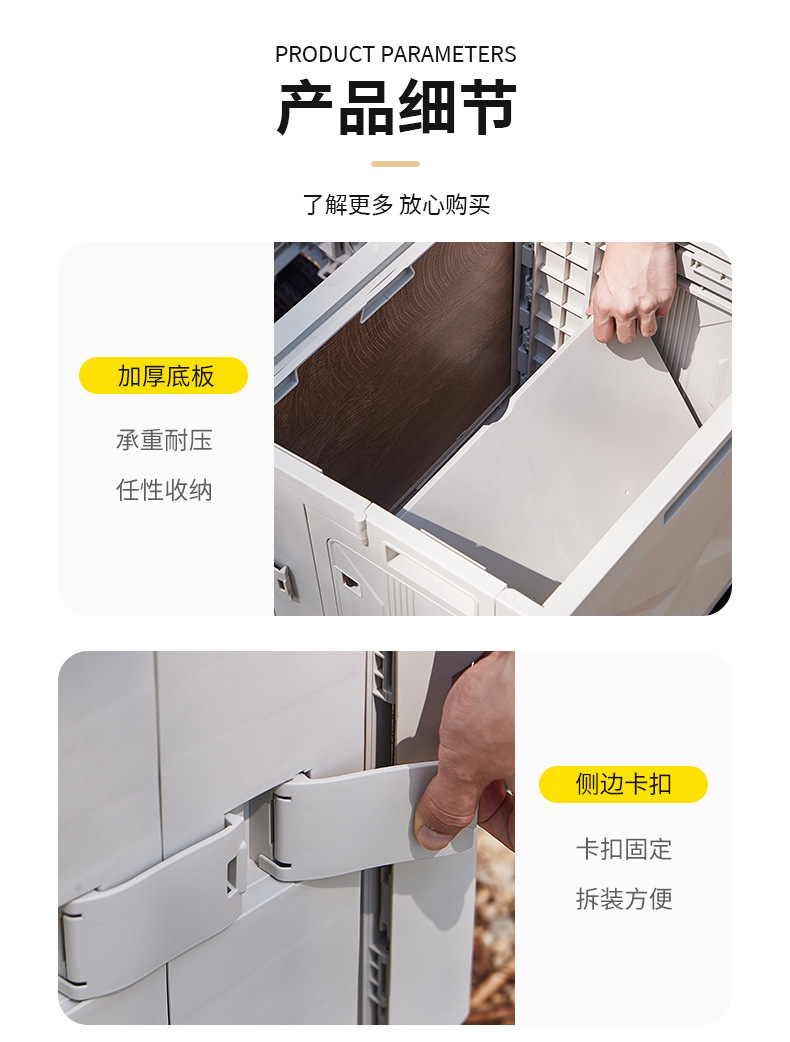 PRODUCT PARAMETERS

产品细节

了解更多 放心购买

加厚底板

承重耐压

任性收纳

侧边卡扣

卡扣固定

拆装方便