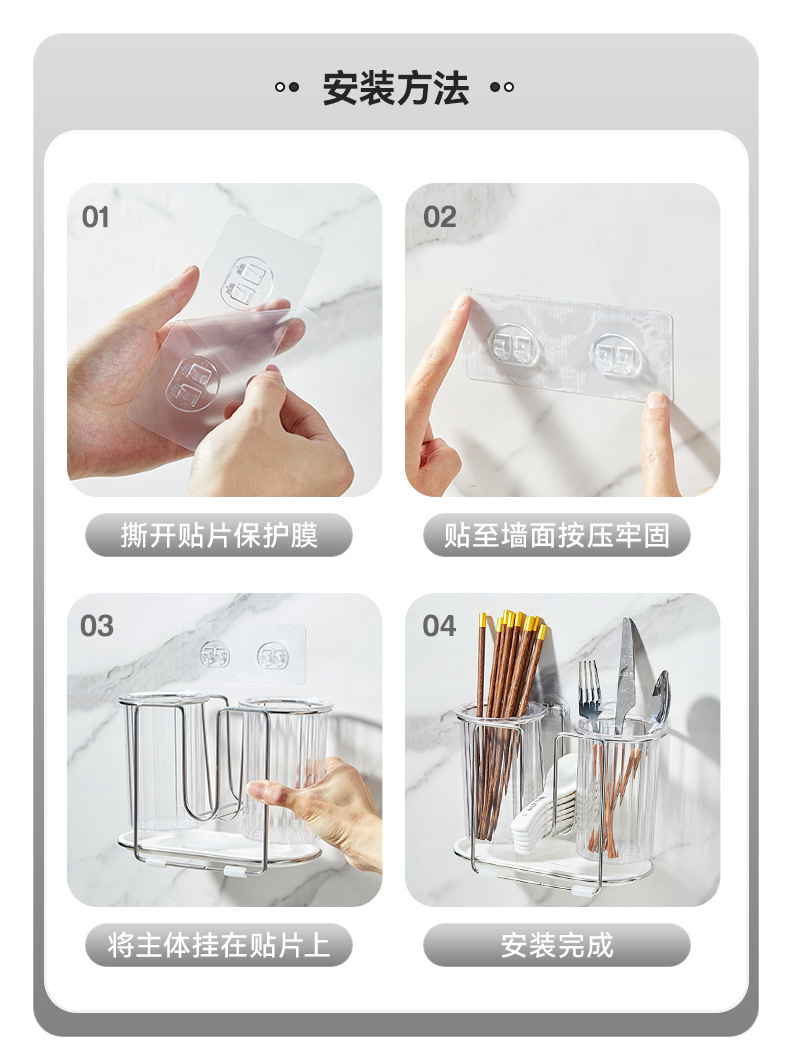 安装方法

01

撕开贴片保护膜

02

贴至墙面按压牢固

03

将主体挂在贴片上

04

安装完成