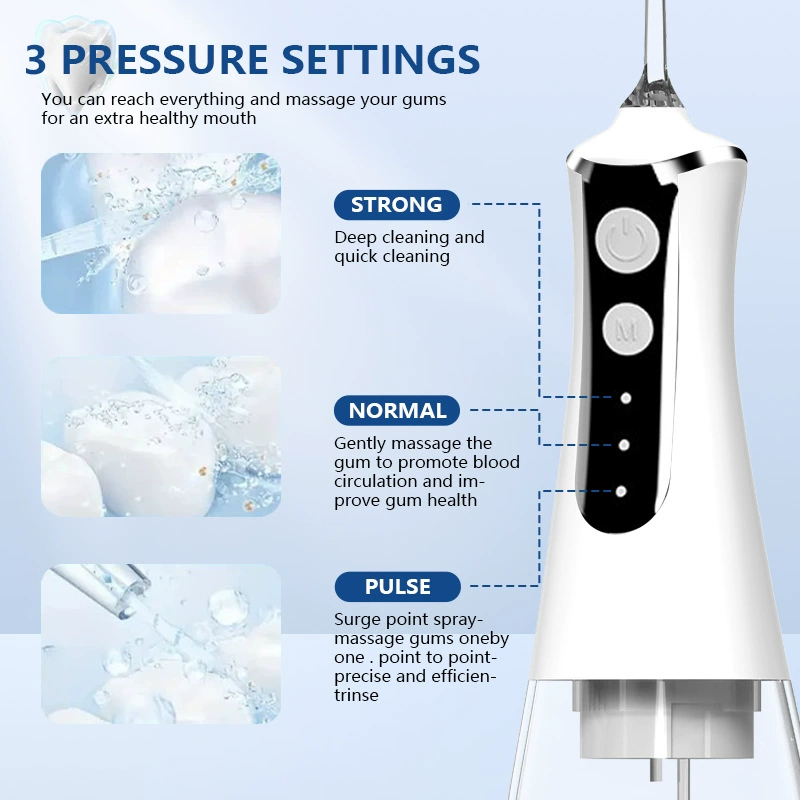 3 PRESSURE SETTINGS

You can reach everything and massage your gums for an extra healthy mouth

STRONG

Deep cleaning and quick cleaning

NORMAL

Gently massage the gum to promote blood circulation and improve gum health

PULSE

Surge point spray-massage gums oneby one . point to point-precise and efficien-trinse

M