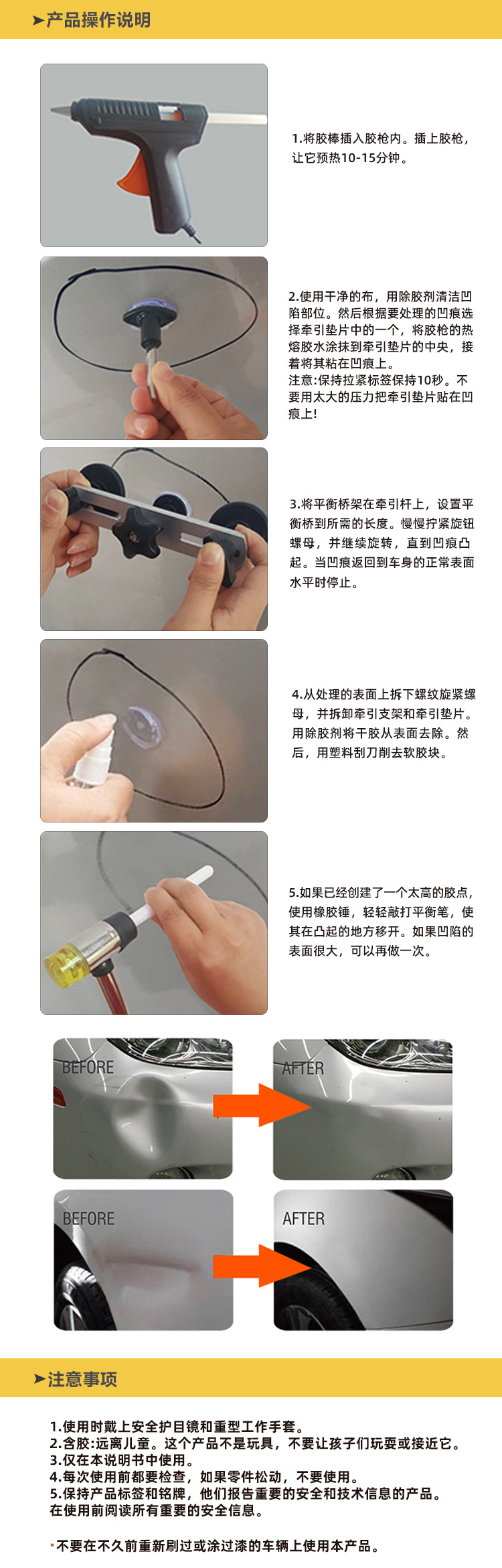 ➤产品操作说明

1.将胶棒插入胶枪内。插上胶枪，让它预热10-15分钟。

2.使用干净的布，用除胶剂清洁凹陷部位。然后根据要处理的凹痕选择牵引垫片中的一个，将胶枪的热熔胶水涂抹到牵引垫片的中央，接着将其粘在凹痕上。
注意:保持拉紧标签保持10秒。不要用太大的压力把牵引垫片贴在凹痕上!

3.将平衡桥架在牵引杆上，设置平衡桥到所需的长度。慢慢拧紧旋钮螺母，并继续旋转，直到凹痕凸起。当凹痕返回到车身的正常表面水平时停止。

4.从处理的表面上拆下螺纹旋紧螺母，并拆卸牵引支架和牵引垫片。用除胶剂将干胶从表面去除。然后，用塑料刮刀削去软胶块。

5.如果已经创建了一个太高的胶点，使用橡胶锤，轻轻敲打平衡笔，使其在凸起的地方移开。如果凹陷的表面很大，可以再做一次。

BEFORE

AFTER

BEFORE

AFTER

➤注意事项

1.使用时戴上安全护目镜和重型工作手套。
2.含胶:远离儿童。这个产品不是玩具，不要让孩子们玩耍或接近它。
3.仅在本说明书中使用。
4.每次使用前都要检查，如果零件松动，不要使用。
5.保持产品标签和铭牌，他们报告重要的安全和技术信息的产品。
在使用前阅读所有重要的安全信息。

·不要在不久前重新刷过或涂过漆的车辆上使用本产品。