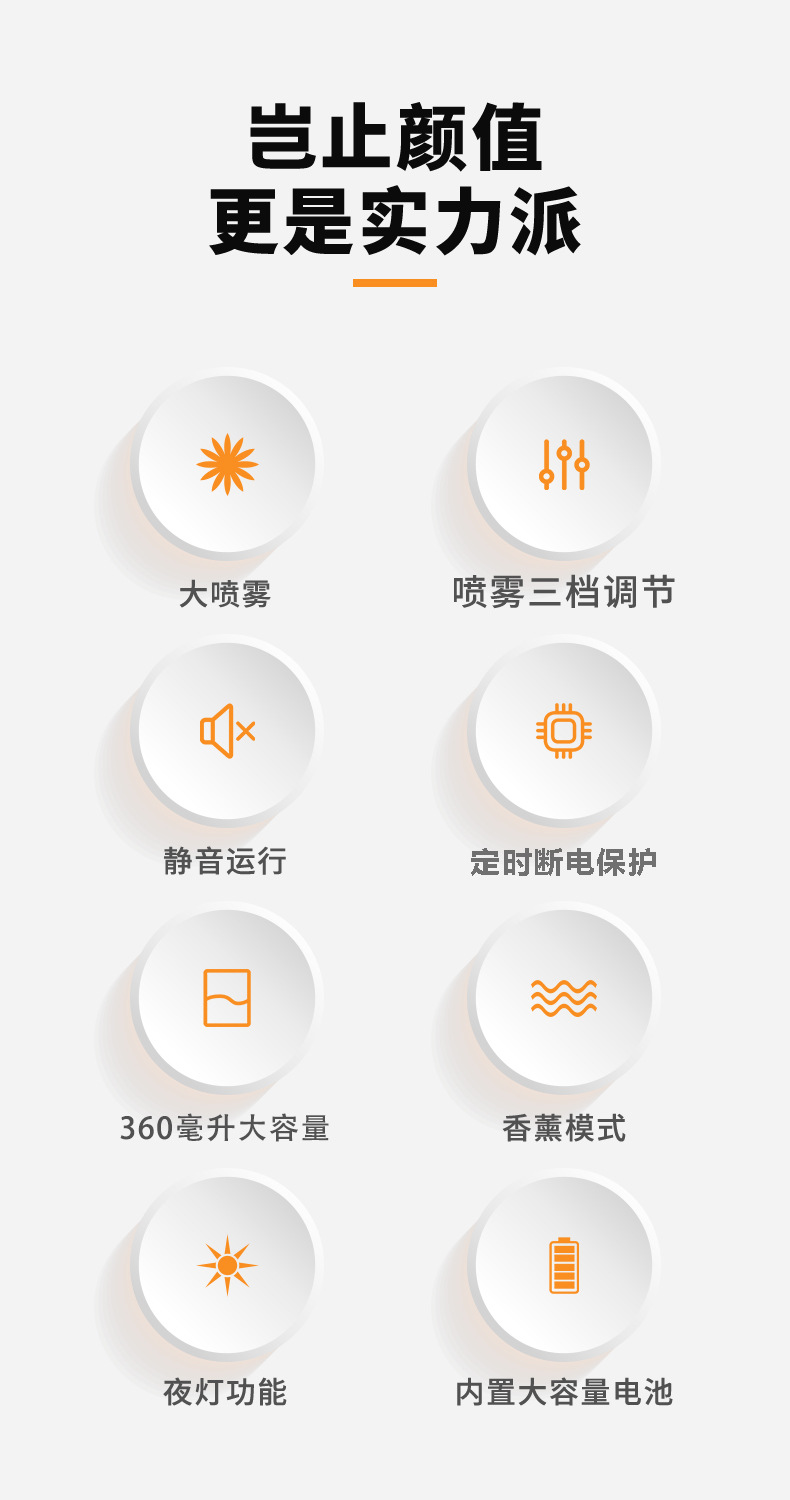 岂止颜值
更是实力派

大喷雾

喷雾三档调节

静音运行

定时断电保护

360毫升大容量

香薰模式

夜灯功能

内置大容量电池