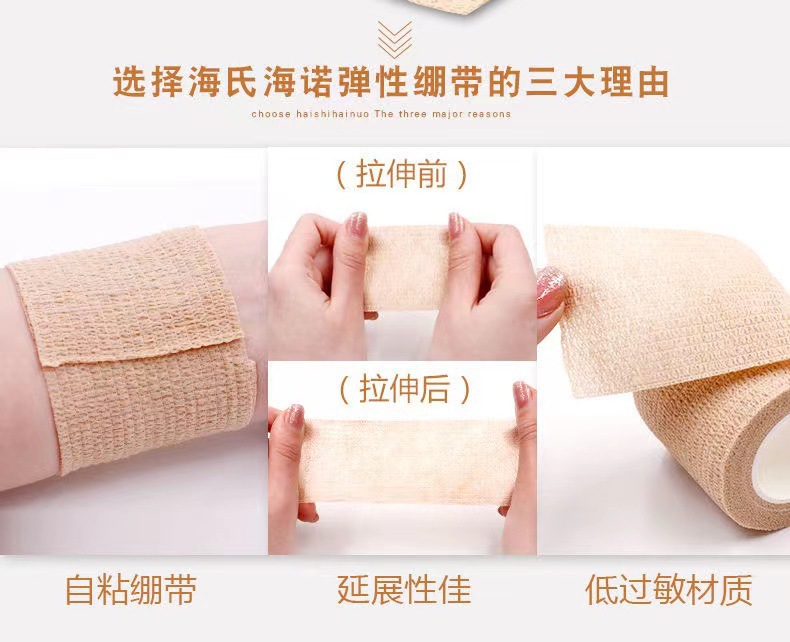 选择海氏海诺弹性绷带的三大理由

choose haishihainuo The three major reasons

（拉伸前）

（拉伸后）

自粘绷带

延展性佳

低过敏材质