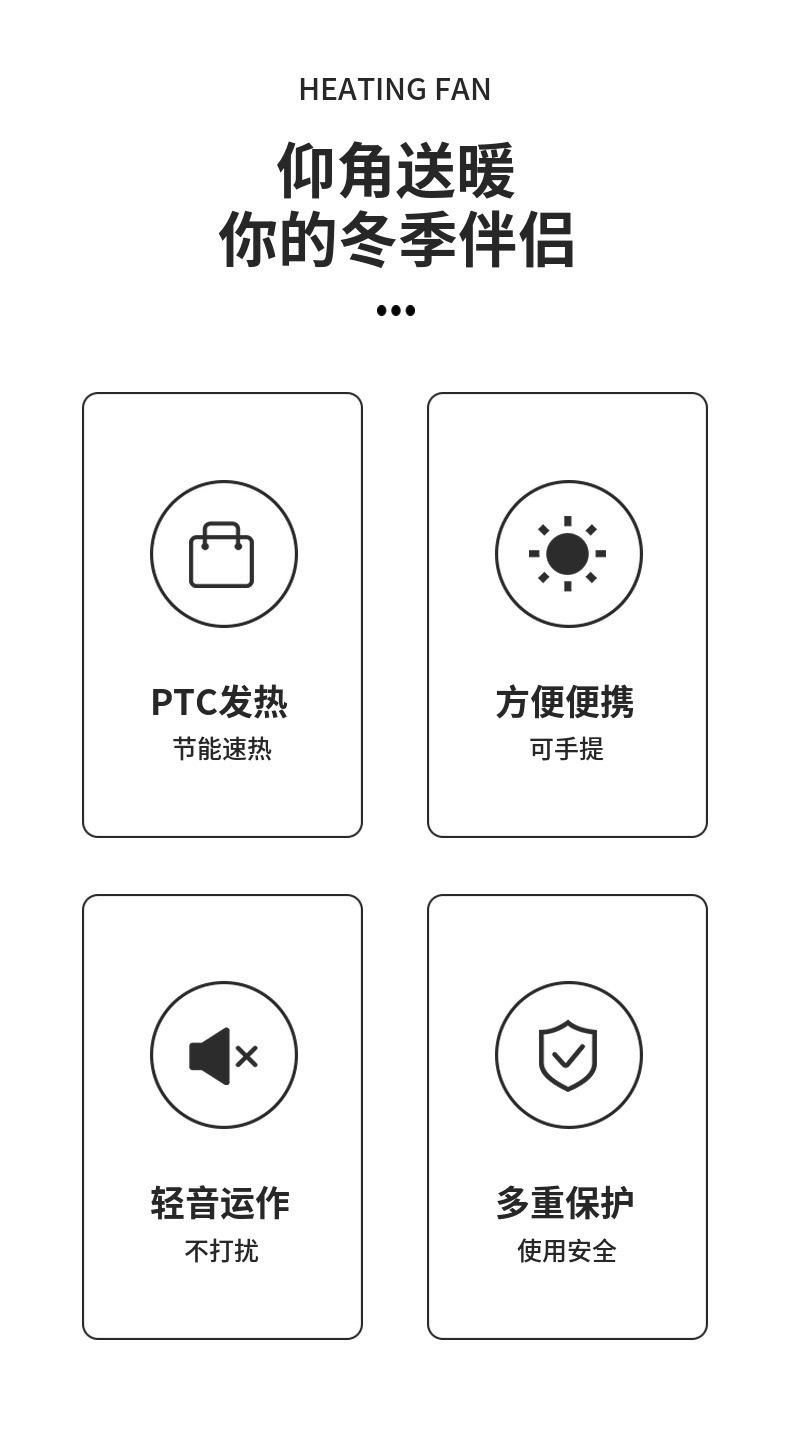 HEATING FAN

仰角送暖
你的冬季伴侣

•••

PTC发热
节能速热

方便便携
可手提

轻音运作
不打扰

多重保护
使用安全