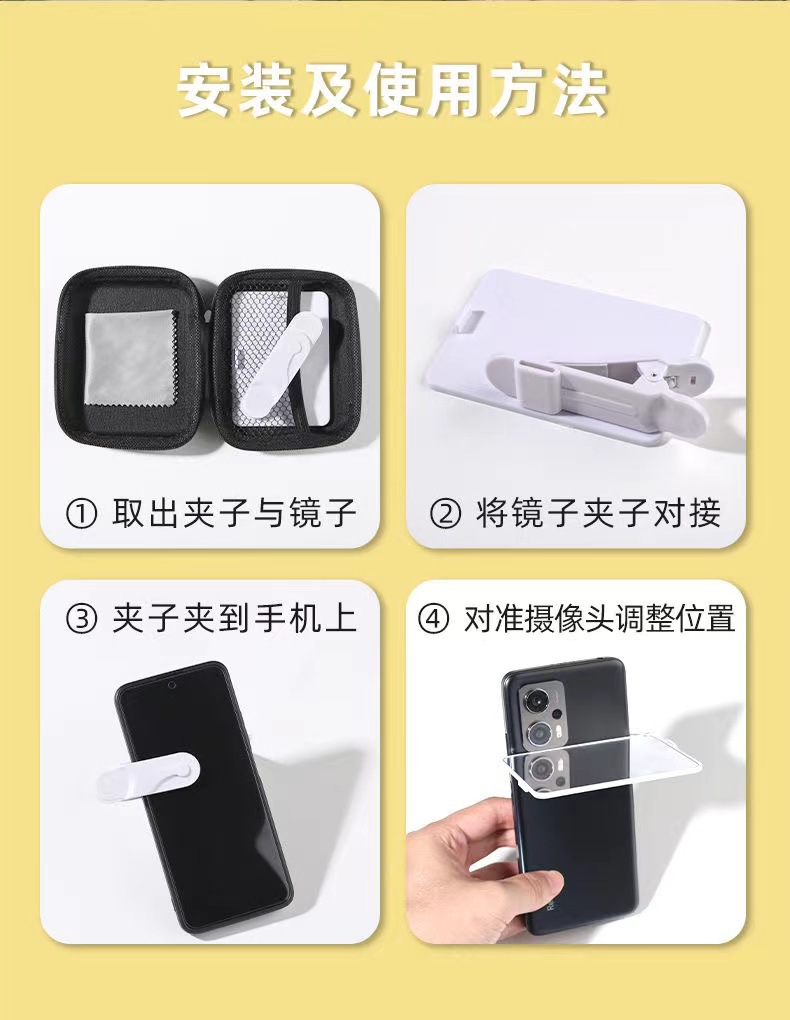 安装及使用方法

① 取出夹子与镜子

② 将镜子夹子对接

③ 夹子夹到手机上

④ 对准摄像头调整位置