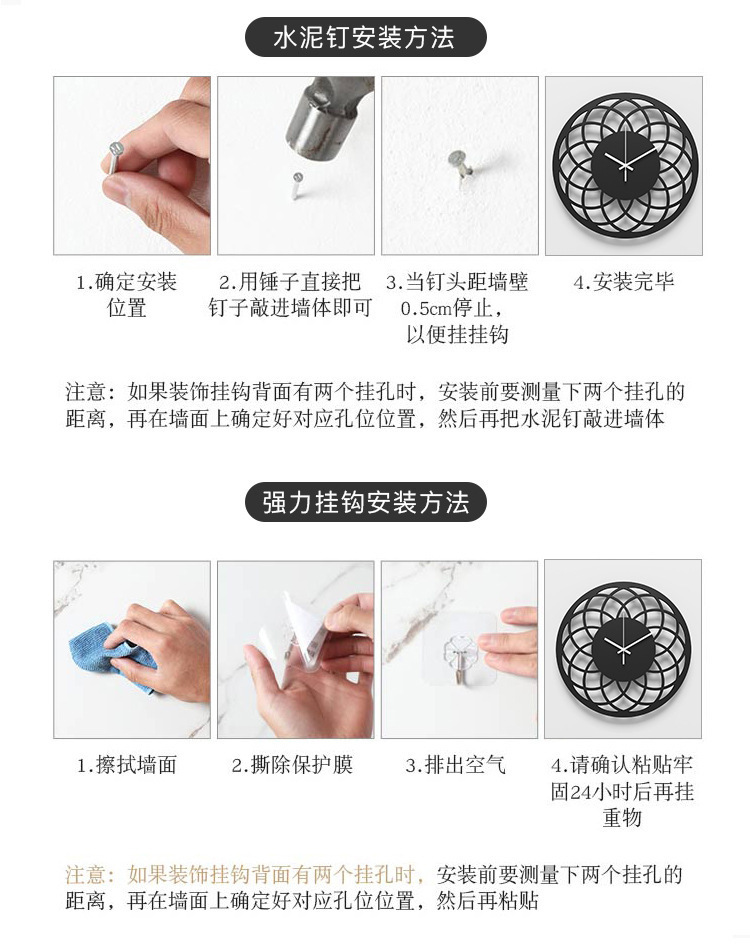 水泥钉安装方法

1.确定安装位置

2.用锤子直接把钉子敲进墙体即可

3.当钉头距墙壁0.5cm停止，以便挂挂钩

4.安装完毕

注意：如果装饰挂钩背面有两个挂孔时，安装前要测量下两个挂孔的距离，再在墙面上确定好对应孔位位置，然后再把水泥钉敲进墙体

强力挂钩安装方法

1.擦拭墙面

2.撕除保护膜

3.排出空气

4.请确认粘贴牢固24小时后再挂重物

注意：如果装饰挂钩背面有两个挂孔时，安装前要测量下两个挂孔的距离，再在墙面上确定好对应孔位位置，然后再粘贴