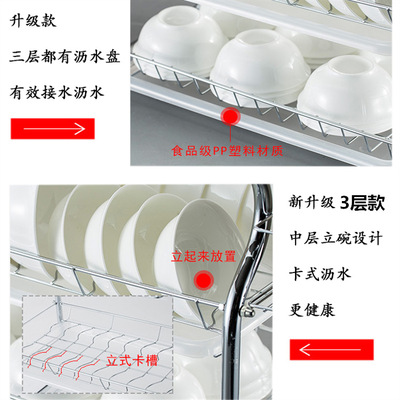 升级款

三层都有沥水盘

有效接水沥水

食品级PP塑料材质

新升级 3层款

中层立碗设计

卡式沥水

更健康

立起来放置

立式卡槽