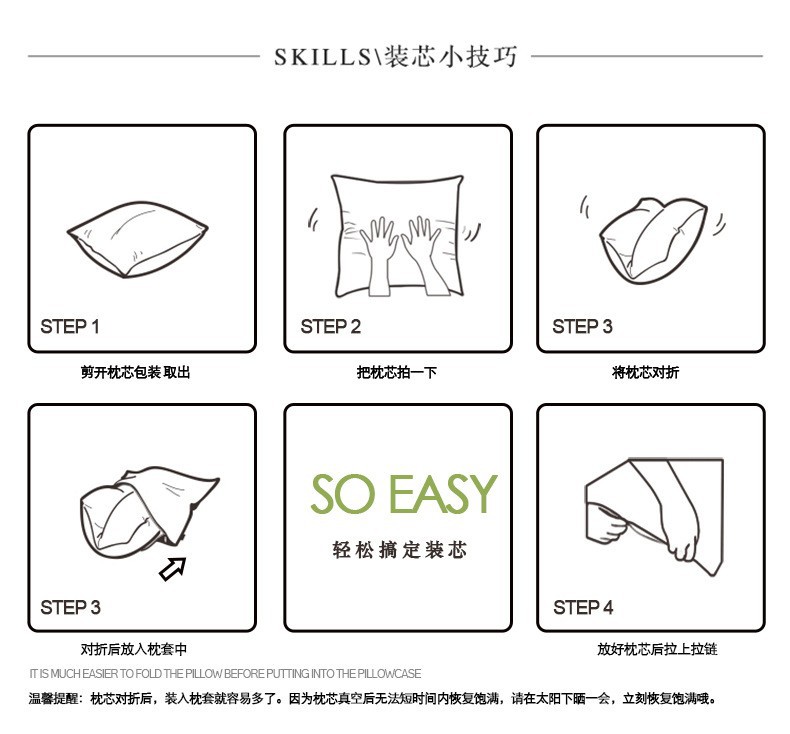 SKILLS\装芯小技巧

STEP 1

剪开枕芯包装取出

STEP 2

把枕芯拍一下

STEP 3

将枕芯对折

STEP 3

对折后放入枕套中

SO EASY

轻松搞定装芯

STEP 4

放好枕芯后拉上拉链

IT IS MUCH EASIER TO FOLD THE PILLOW BEFORE PUTTING INTO THE PILLOWCASE

温馨提醒：枕芯对折后，装入枕套就容易多了。因为枕芯真空后无法短时间内恢复饱满，请在太阳下晒一会，立刻恢复饱满哦。