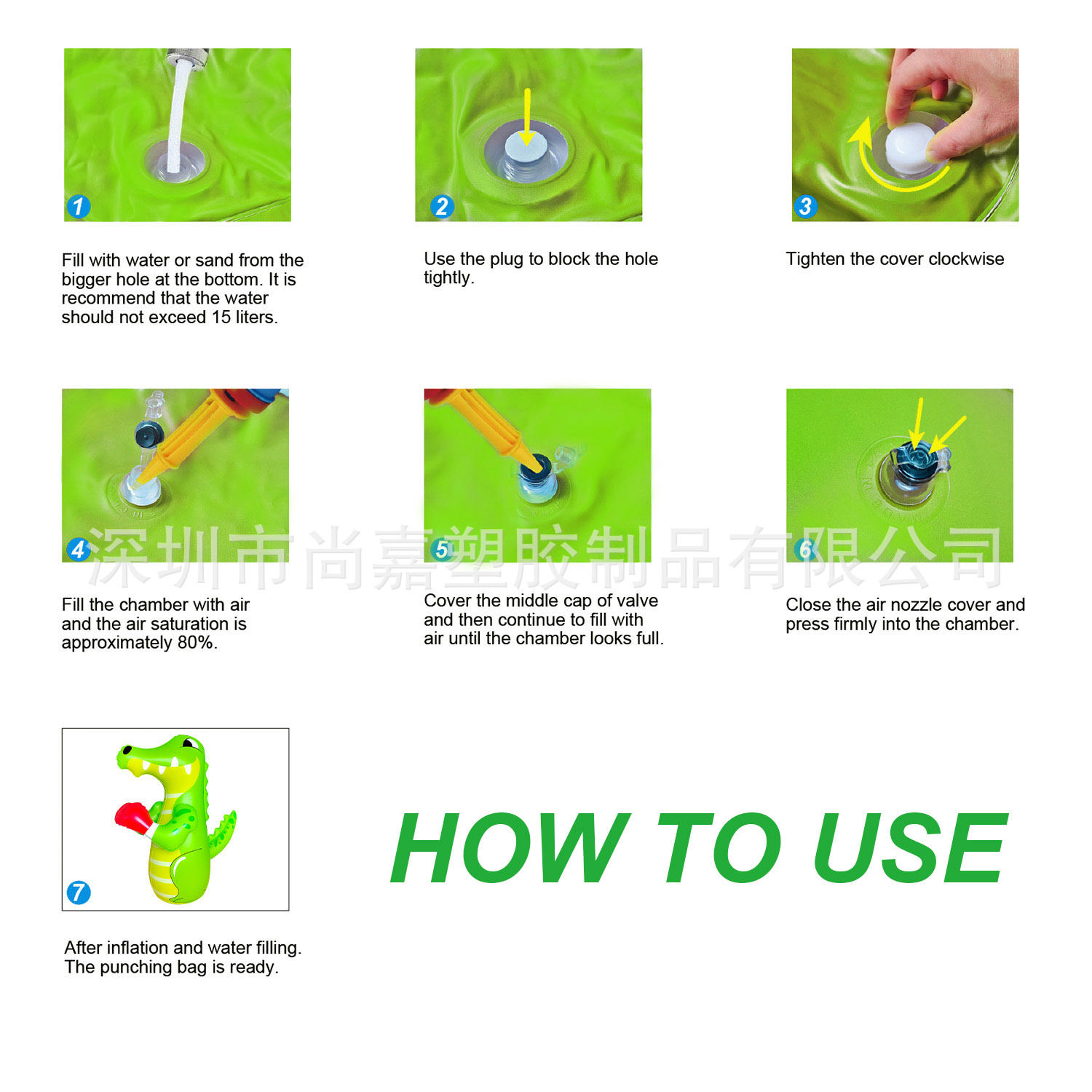 1

Fill with water or sand from the bigger hole at the bottom. It is recommend that the water should not exceed 15 liters.

2

Use the plug to block the hole tightly.

3

Tighten the cover clockwise

4

Fill the chamber with air and the air saturation is approximately 80%.

5

Cover the middle cap of valve and then continue to fill with air until the chamber looks full.

6

Close the air nozzle cover and press firmly into the chamber.

深圳市尚嘉塑胶制品有限公司

7

After inflation and water filling. The punching bag is ready.

HOW TO USE