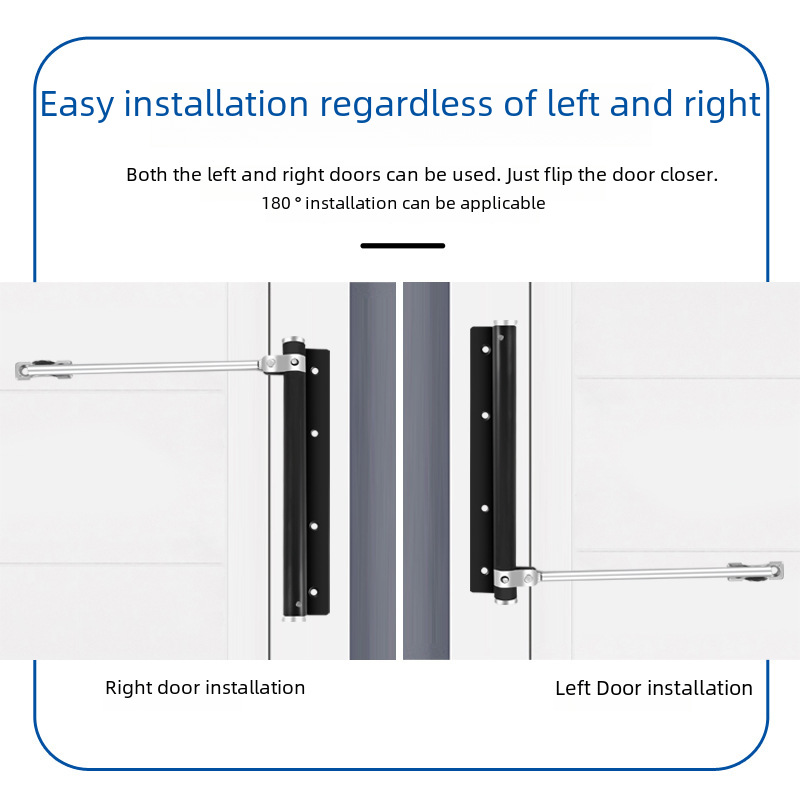 Easy installation regardless of left and right

Both the left and right doors can be used. Just flip the door closer.
180 ° installation can be applicable

Right door installation

Left Door installation