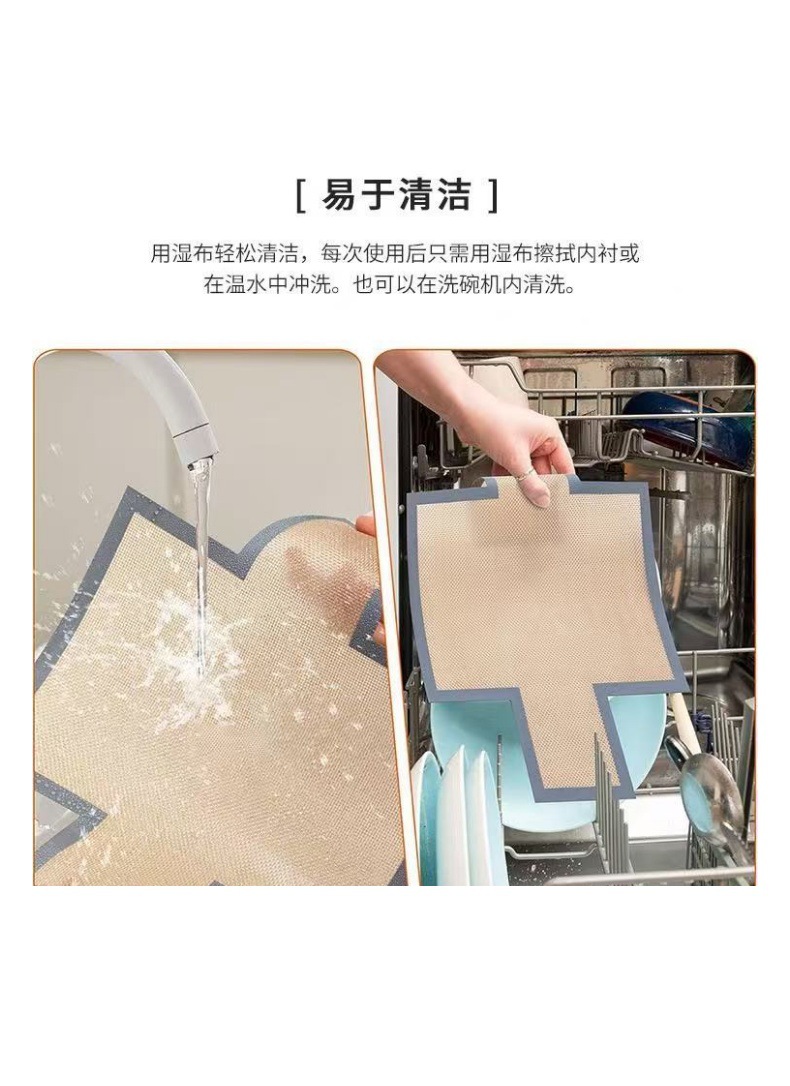 [ 易于清洁 ]

用湿布轻松清洁，每次使用后只需用湿布擦拭内衬或在温水中冲洗。也可以在洗碗机内清洗。