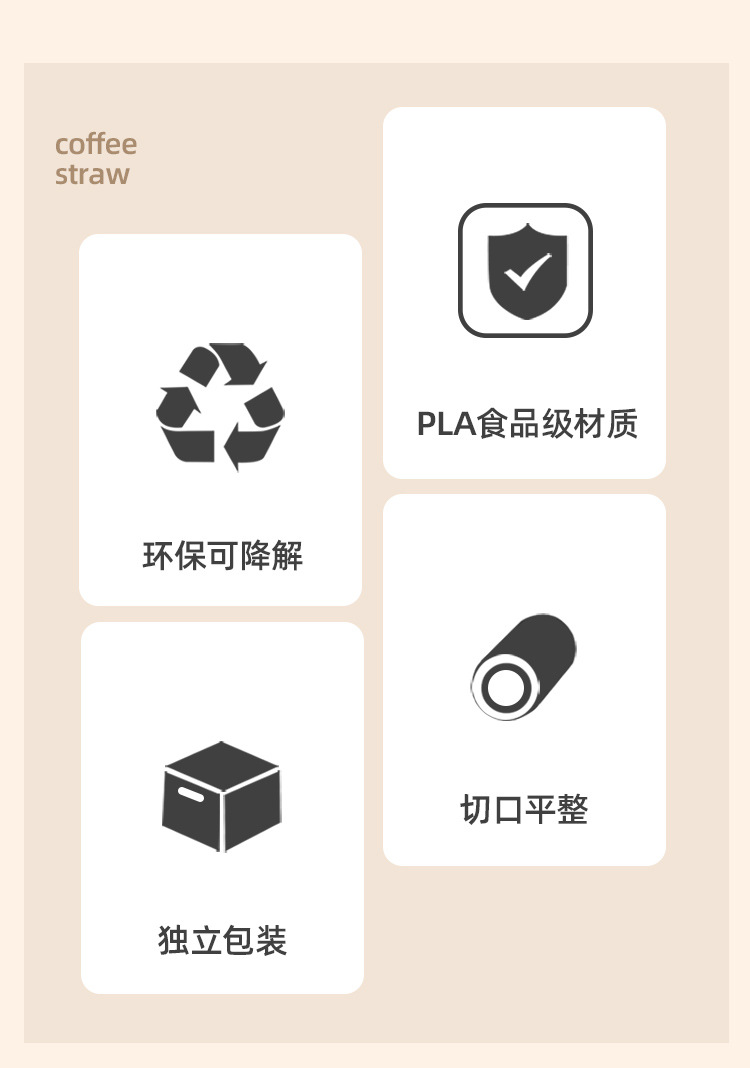 coffee
straw

环保可降解

独立包装

PLA食品级材质

切口平整