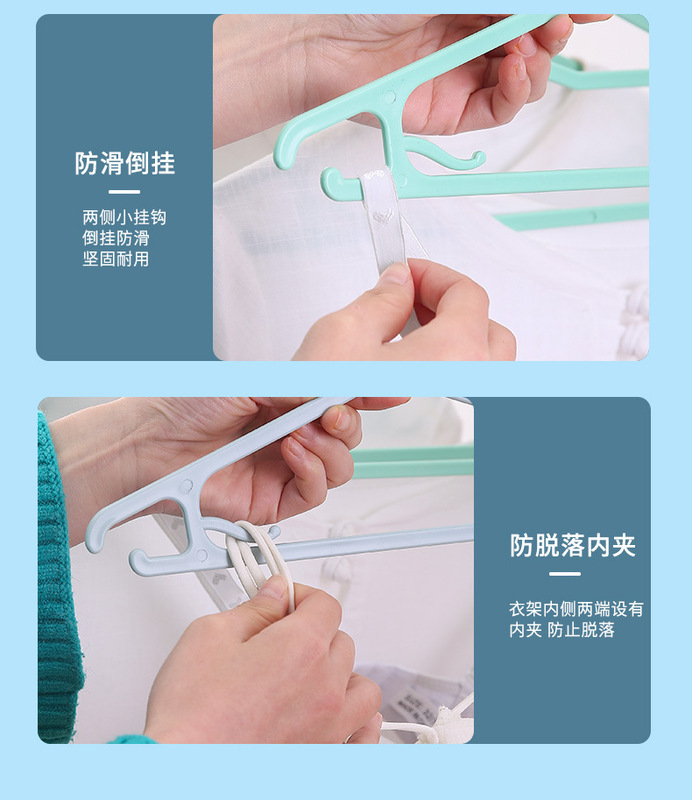 防滑倒挂

两侧小挂钩
倒挂防滑
坚固耐用

防脱落内夹

衣架内侧两端设有
内夹 防止脱落