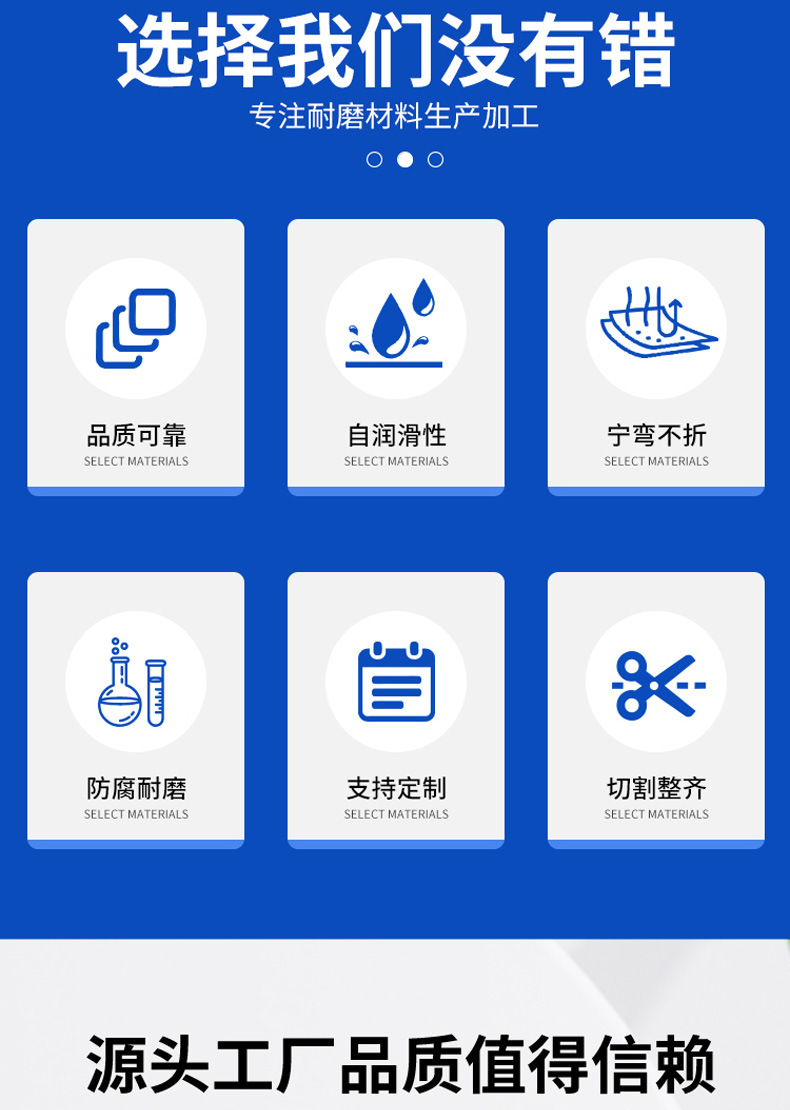 选择我们没有错

专注耐磨材料生产加工

品质可靠
SELECT MATERIALS

自润滑性
SELECT MATERIALS

宁弯不折
SELECT MATERIALS

防腐耐磨
SELECT MATERIALS

支持定制
SELECT MATERIALS

切割整齐
SELECT MATERIALS

源头工厂品质值得信赖