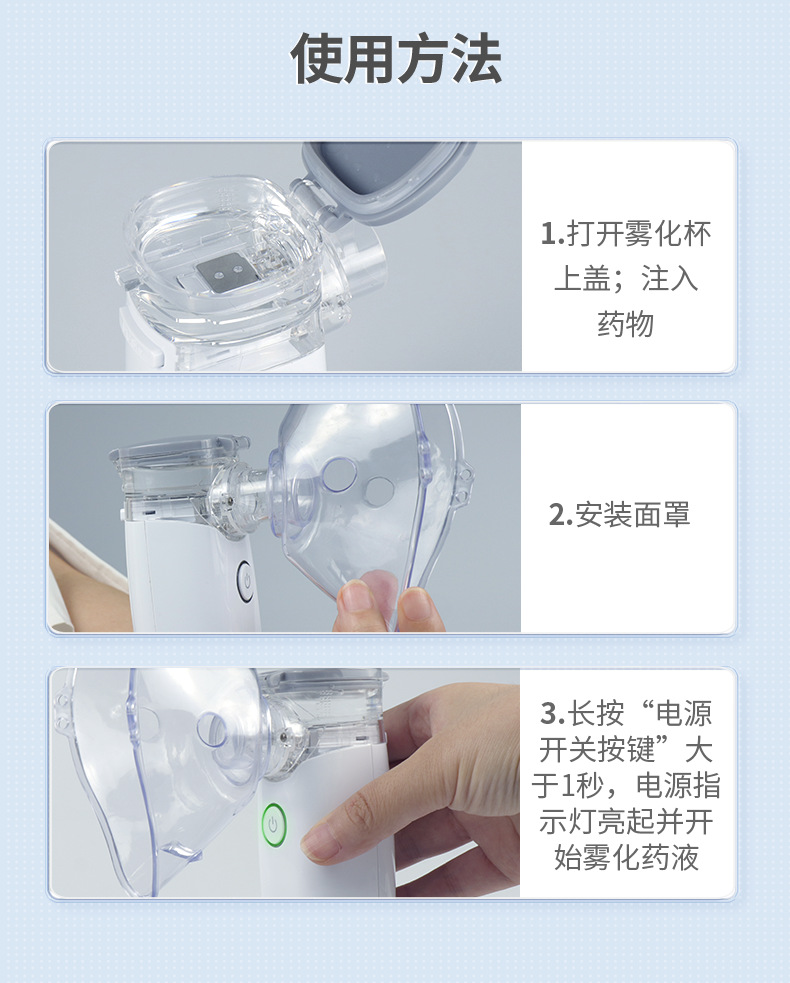 使用方法

1.打开雾化杯上盖；注入药物

2.安装面罩

3.长按“电源开关按键”大于1秒，电源指示灯亮起并开始雾化药液