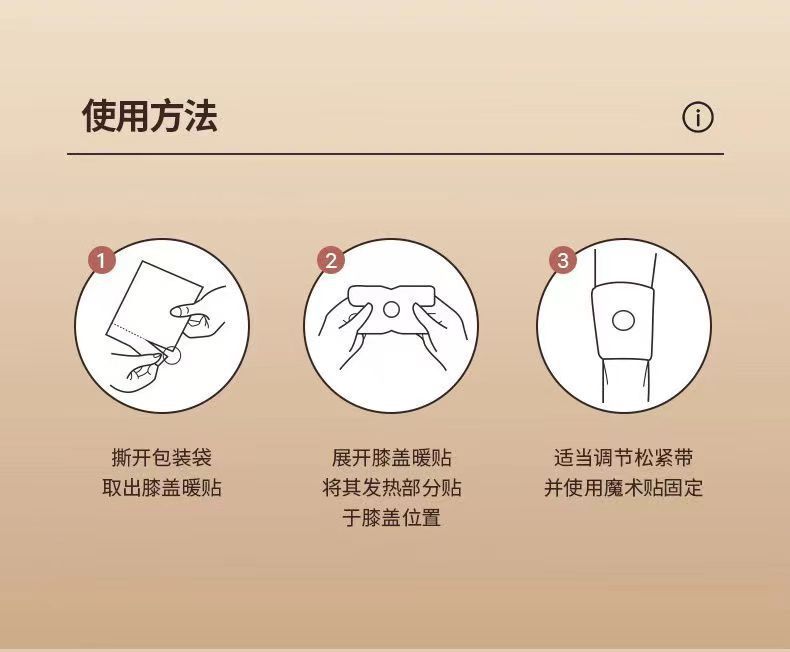 使用方法

i

1

撕开包装袋
取出膝盖暖贴

2

展开膝盖暖贴
将其发热部分贴
于膝盖位置

3

适当调节松紧带
并使用魔术贴固定