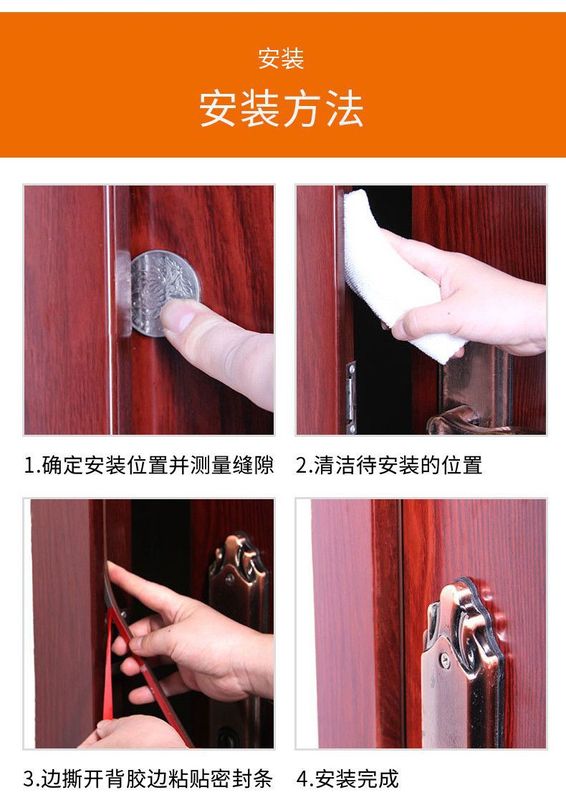 安装

安装方法

1.确定安装位置并测量缝隙

2.清洁待安装的位置

3.边撕开背胶边粘贴密封条

4.安装完成