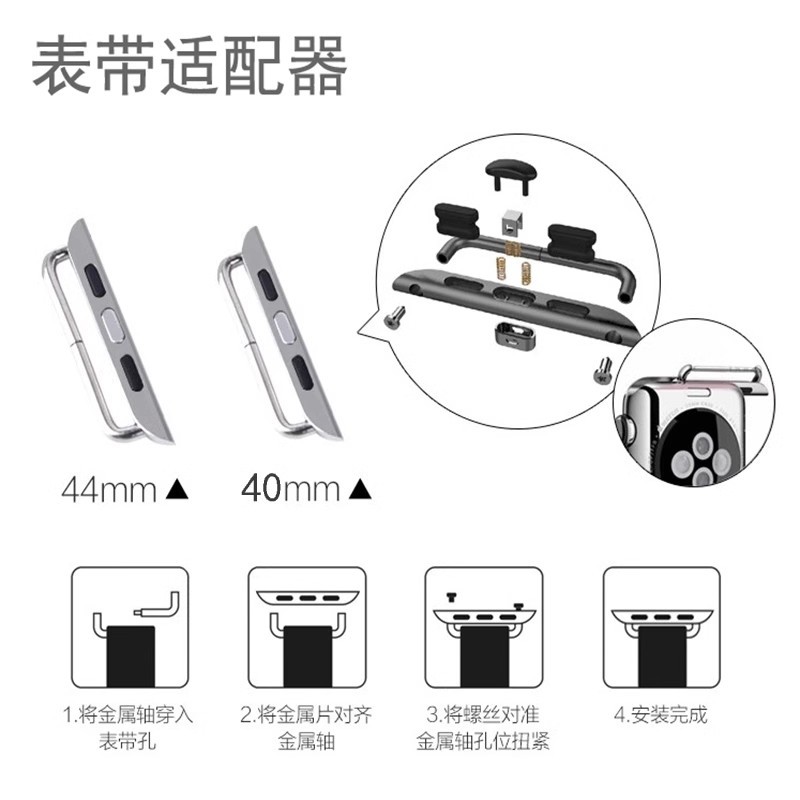 表带适配器

44mm ▲

40mm ▲

1.将金属轴穿入表带孔

2.将金属片对齐金属轴

3.将螺丝对准金属轴孔位扭紧

4.安装完成