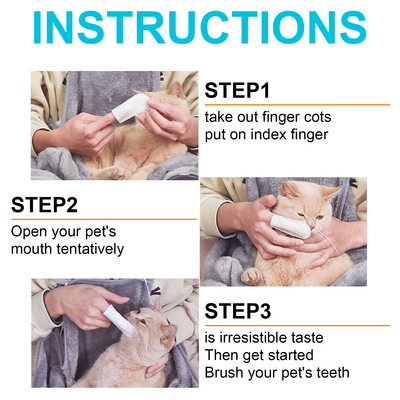 INSTRUCTIONS

STEP1

take out finger cots
put on index finger

STEP2

Open your pet's
mouth tentatively

STEP3

is irresistible taste
Then get started
Brush your pet's teeth