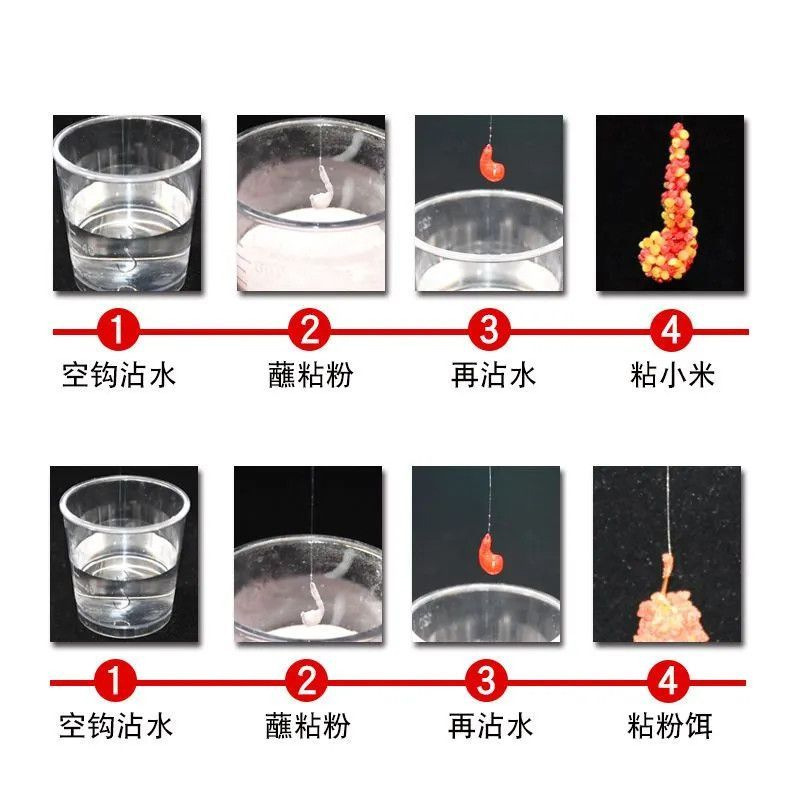 1
空钩沾水

2
蘸粘粉

3
再沾水

4
粘小米

1
空钩沾水

2
蘸粘粉

3
再沾水

4
粘粉饵